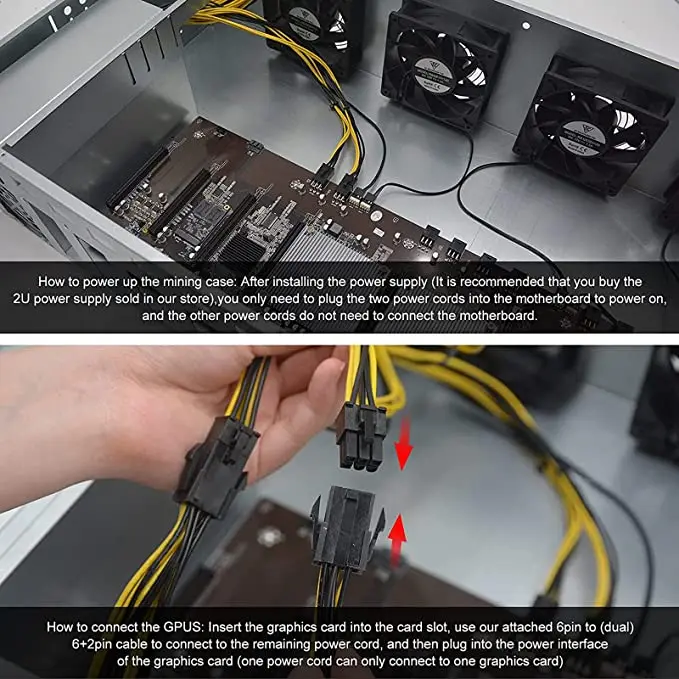 How to power up the mining case: After installing the power supply (It is recommended that you buy the 2U power supply sold in our store),you only need to plug the two power cords into the motherboard to power on, and the other power cords do not need to connect the motherboard.

How to connect the GPUS: Insert the graphics card into the card slot, use our attached 6pin to (dual) 6+2pin cable to connect to the remaining power cord, and then plug into the power interface of the graphics card (one power cord can only connect to one graphics card)