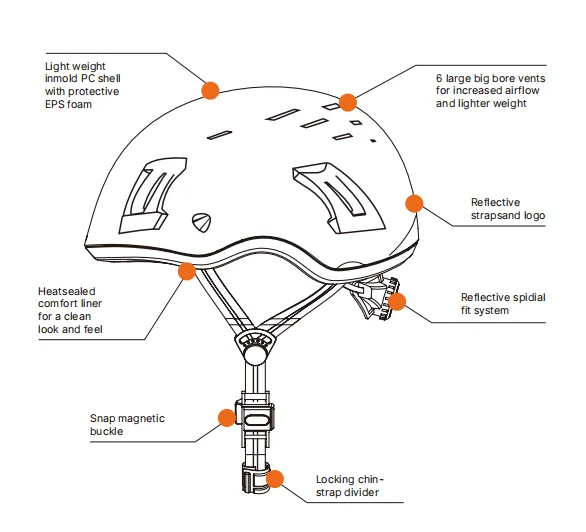 Light weight inmold PC shell with protective EPS foam

6 large big bore vents for increased airflow and lighter weight

Reflective strapsand logo

Heatsealed comfort liner for a clean look and feel

Reflective spidial fit system

Snap magnetic buckle

Locking chin-strap divider