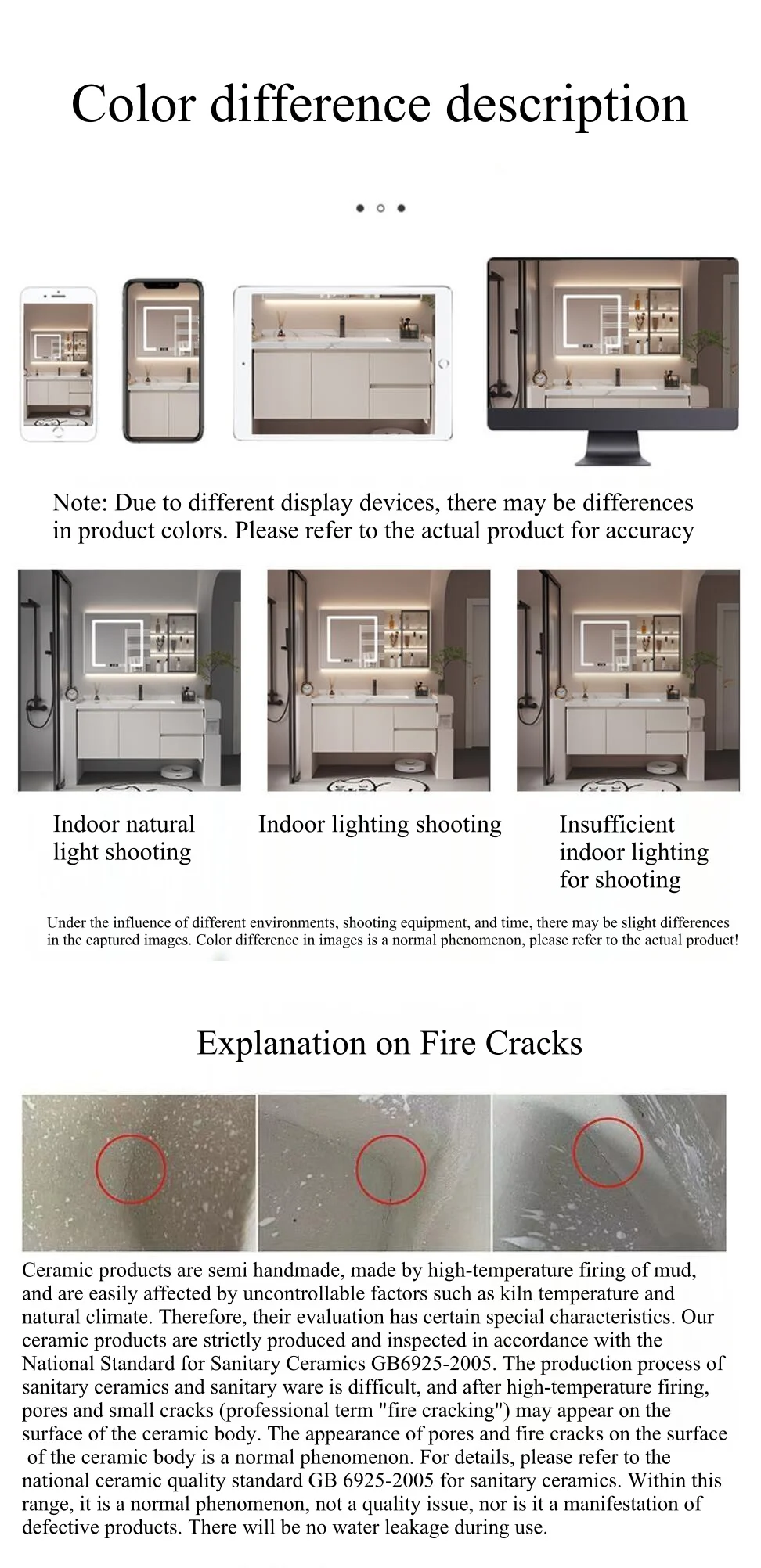 Color difference description

Note: Due to different display devices, there may be differences in product colors. Please refer to the actual product for accuracy

Indoor natural light shooting

Indoor lighting shooting

Insufficient indoor lighting for shooting

Under the influence of different environments, shooting equipment, and time, there may be slight differences in the captured images. Color difference in images is a normal phenomenon, please refer to the actual product!

Explanation on Fire Cracks

Ceramic products are semi handmade, made by high-temperature firing of mud, and are easily affected by uncontrollable factors such as kiln temperature and natural climate. Therefore, their evaluation has certain special characteristics. Our ceramic products are strictly produced and inspected in accordance with the National Standard for Sanitary Ceramics GB6925-2005. The production process of sanitary ceramics and sanitary ware is difficult, and after high-temperature firing, pores and small cracks (professional term "fire cracking") may appear on the surface of the ceramic body. The appearance of pores and fire cracks on the surface of the ceramic body is a normal phenomenon. For details, please refer to the national ceramic quality standard GB 6925-2005 for sanitary ceramics. Within this range, it is a normal phenomenon, not a quality issue, nor is it a manifestation of defective products. There will be no water leakage during use.