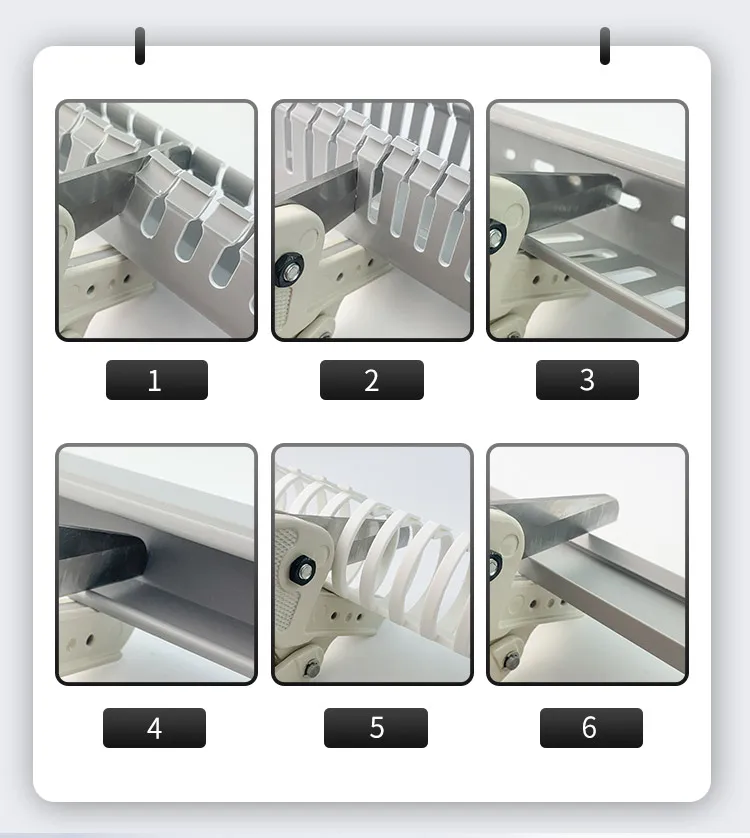 1

2

3

4

5

6