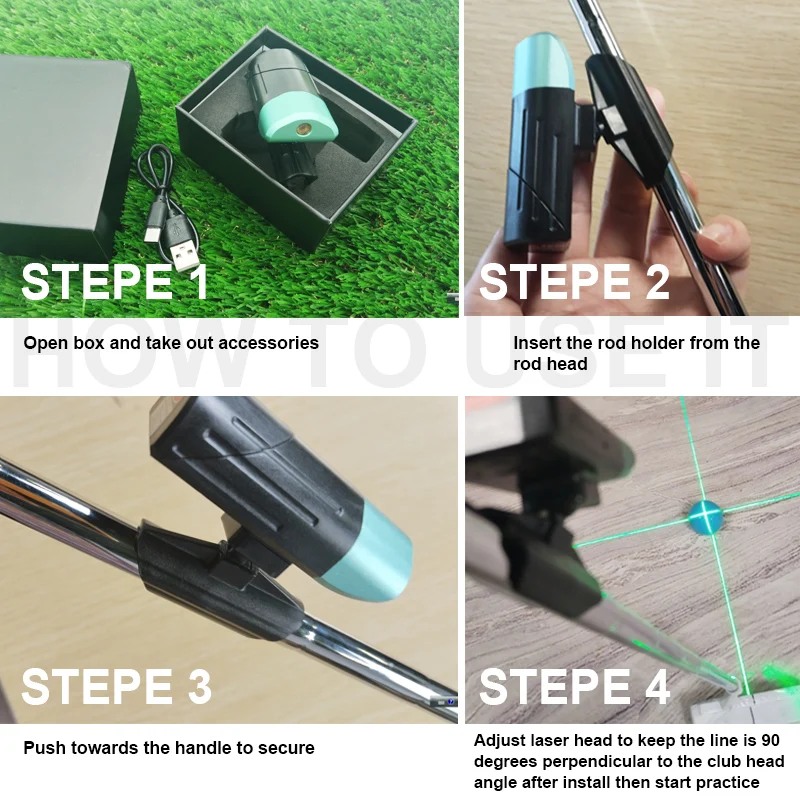 STEPE 1

STEPE 2

HOW TO USE IT

Open box and take out accessories

Insert the rod holder from the rod head

STEPE 3

STEPE 4

Push towards the handle to secure

Adjust laser head to keep the line is 90 degrees perpendicular to the club head angle after install then start practice