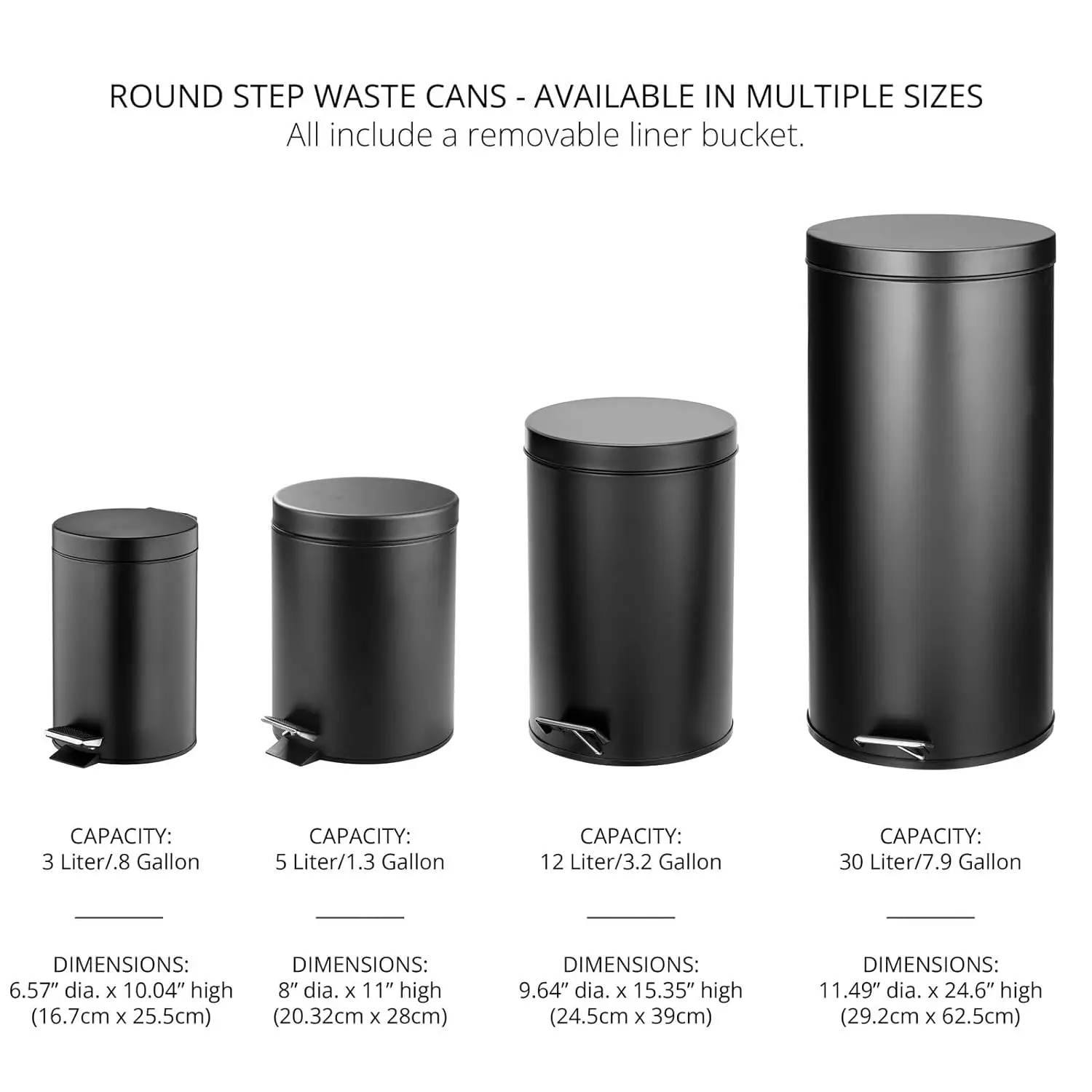 ROUND STEP WASTE CANS - AVAILABLE IN MULTIPLE SIZES
All include a removable liner bucket.

CAPACITY:
3 Liter/.8 Gallon

DIMENSIONS:
6.57” dia. x 10.04” high
(16.7cm x 25.5cm)

CAPACITY:
5 Liter/1.3 Gallon

DIMENSIONS:
8” dia. x 11” high
(20.32cm x 28cm)

CAPACITY:
12 Liter/3.2 Gallon

DIMENSIONS:
9.64” dia. x 15.35” high
(24.5cm x 39cm)

CAPACITY:
30 Liter/7.9 Gallon

DIMENSIONS:
11.49” dia. x 24.6” high
(29.2cm x 62.5cm)