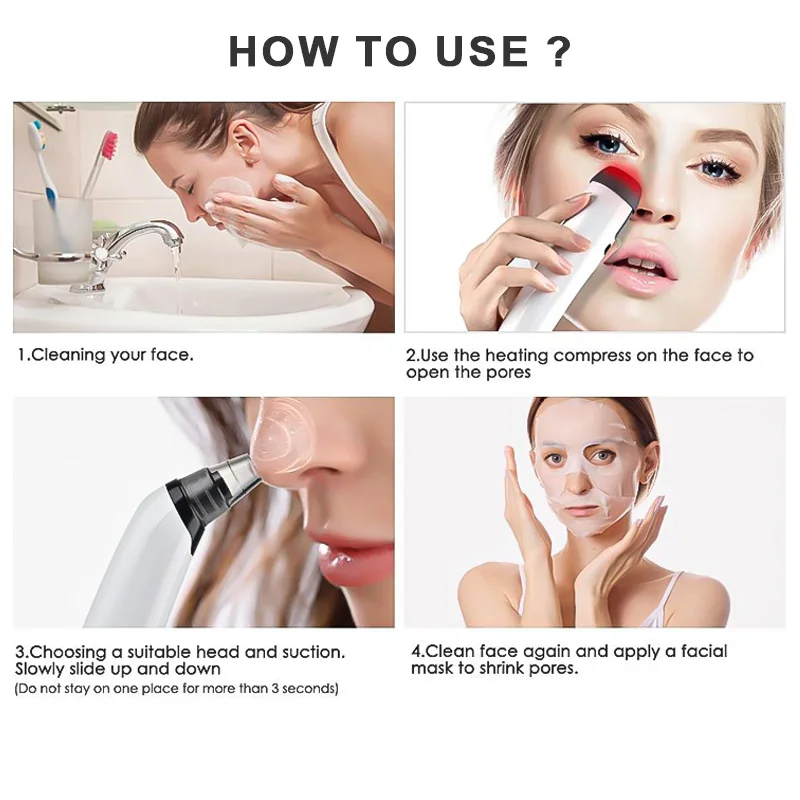 HOW TO USE ?

1.Cleaning your face.

2.Use the heating compress on the face to open the pores

3.Choosing a suitable head and suction. Slowly slide up and down
(Do not stay on one place for more than 3 seconds)

4.Clean face again and apply a facial mask to shrink pores.