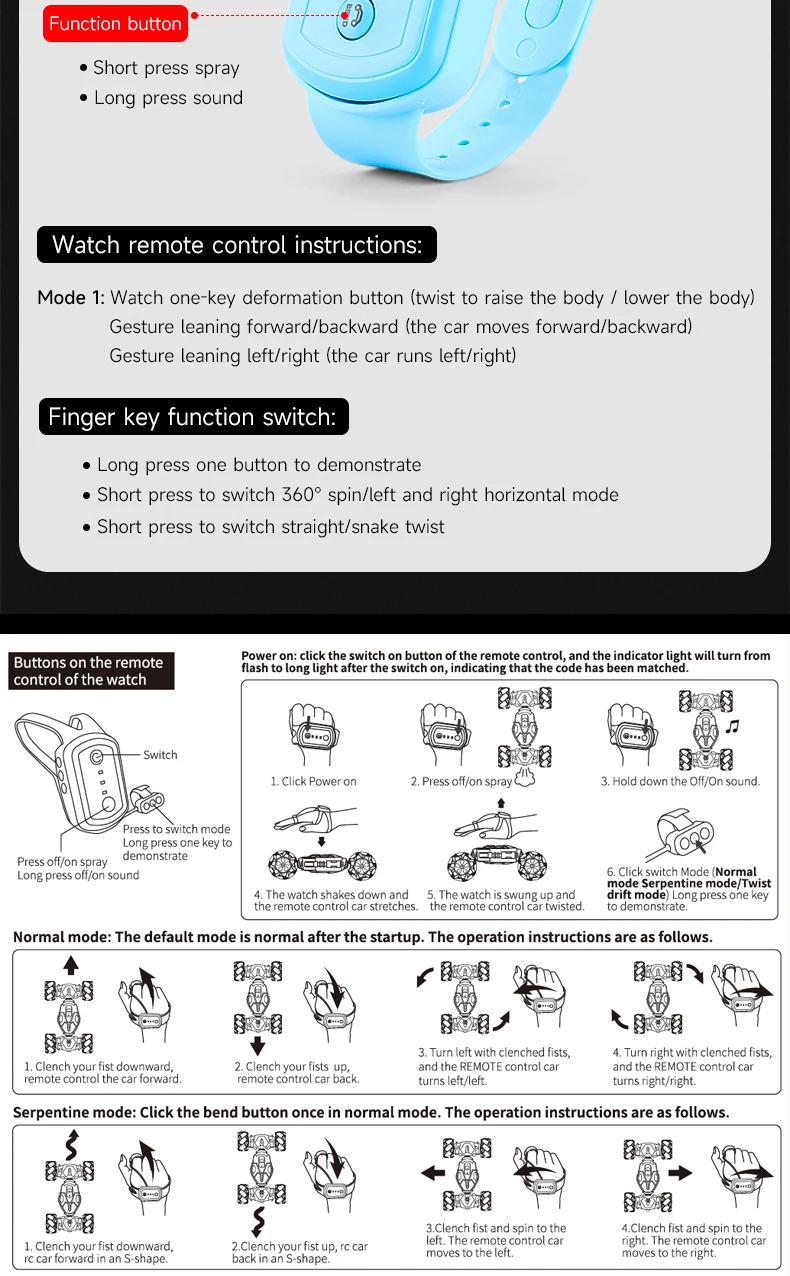 Function button

• Short press spray
• Long press sound

Watch remote control instructions:

Mode 1: Watch one-key deformation button (twist to raise the body / lower the body)
Gesture leaning forward/backward (the car moves forward/backward)
Gesture leaning left/right (the car runs left/right)

Finger key function switch:

• Long press one button to demonstrate
• Short press to switch 360° spin/left and right horizontal mode
• Short press to switch straight/snake twist

Buttons on the remote control of the watch

Switch
Press to switch mode
Long press one key to demonstrate
Press off/on spray
Long press off/on sound

Power on: click the switch on button of the remote control, and the indicator light will turn from flash to long light after the switch on, indicating that the code has been matched.

1. Click Power on
2. Press off/on spray
3. Hold down the Off/On sound.
4. The watch shakes down and the remote control car stretches.
5. The watch is swung up and the remote control car twisted.
6. Click switch Mode (Normal mode Serpentine mode/Twist drift mode) Long press one key to demonstrate.

Normal mode: The default mode is normal after the startup. The operation instructions are as follows.

1. Clench your fist downward, remote control the car forward.
2. Clench your fists up, remote control car back.
3. Turn left with clenched fists, and the REMOTE control car turns left/left.
4. Turn right with clenched fists, and the REMOTE control car turns right/right.

Serpentine mode: Click the bend button once in normal mode. The operation instructions are as follows.

1. Clench your fist downward, rc car forward in an S-shape.
2.Clench your fist up, rc car back in an S-shape.
3.Clench fist and spin to the left. The remote control car moves to the left.
4.Clench fist and spin to the right. The remote control car moves to the right.