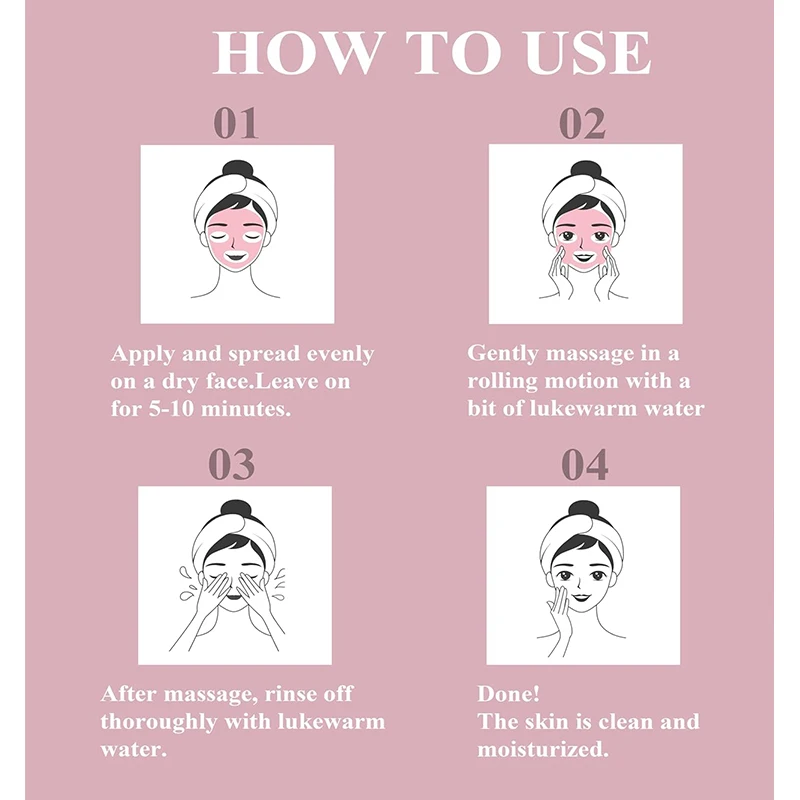 HOW TO USE

01

Apply and spread evenly on a dry face.Leave on for 5-10 minutes.

02

Gently massage in a rolling motion with a bit of lukewarm water

03

After massage, rinse off thoroughly with lukewarm water.

04

Done!
The skin is clean and moisturized.