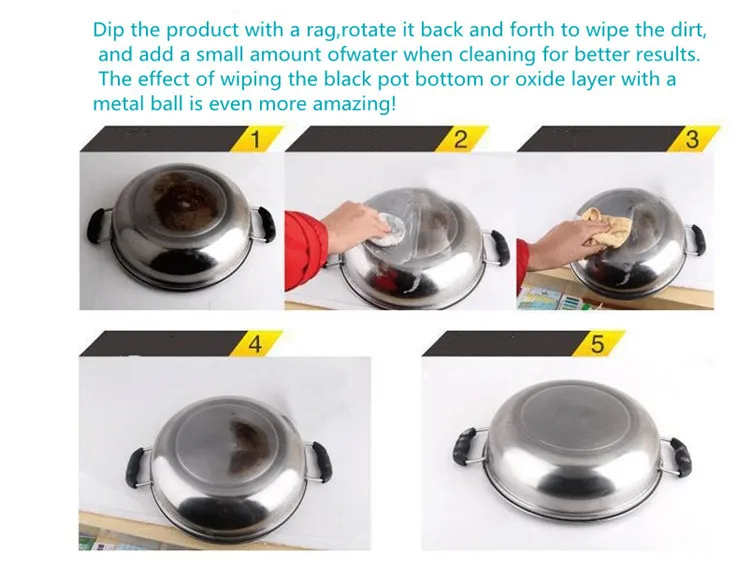 Dip the product with a rag,rotate it back and forth to wipe the dirt, and add a small amount ofwater when cleaning for better results. The effect of wiping the black pot bottom or oxide layer with a metal ball is even more amazing!

1

2

3

4

5