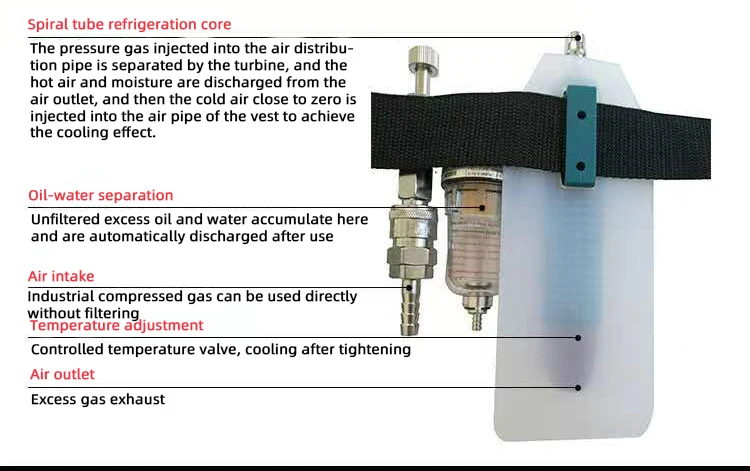 Spiral tube refrigeration core

The pressure gas injected into the air distribution pipe is separated by the turbine, and the hot air and moisture are discharged from the air outlet, and then the cold air close to zero is injected into the air pipe of the vest to achieve the cooling effect.

Oil-water separation

Unfiltered excess oil and water accumulate here and are automatically discharged after use

Air intake

Industrial compressed gas can be used directly without filtering

Temperature adjustment

Controlled temperature valve, cooling after tightening

Air outlet

Excess gas exhaust