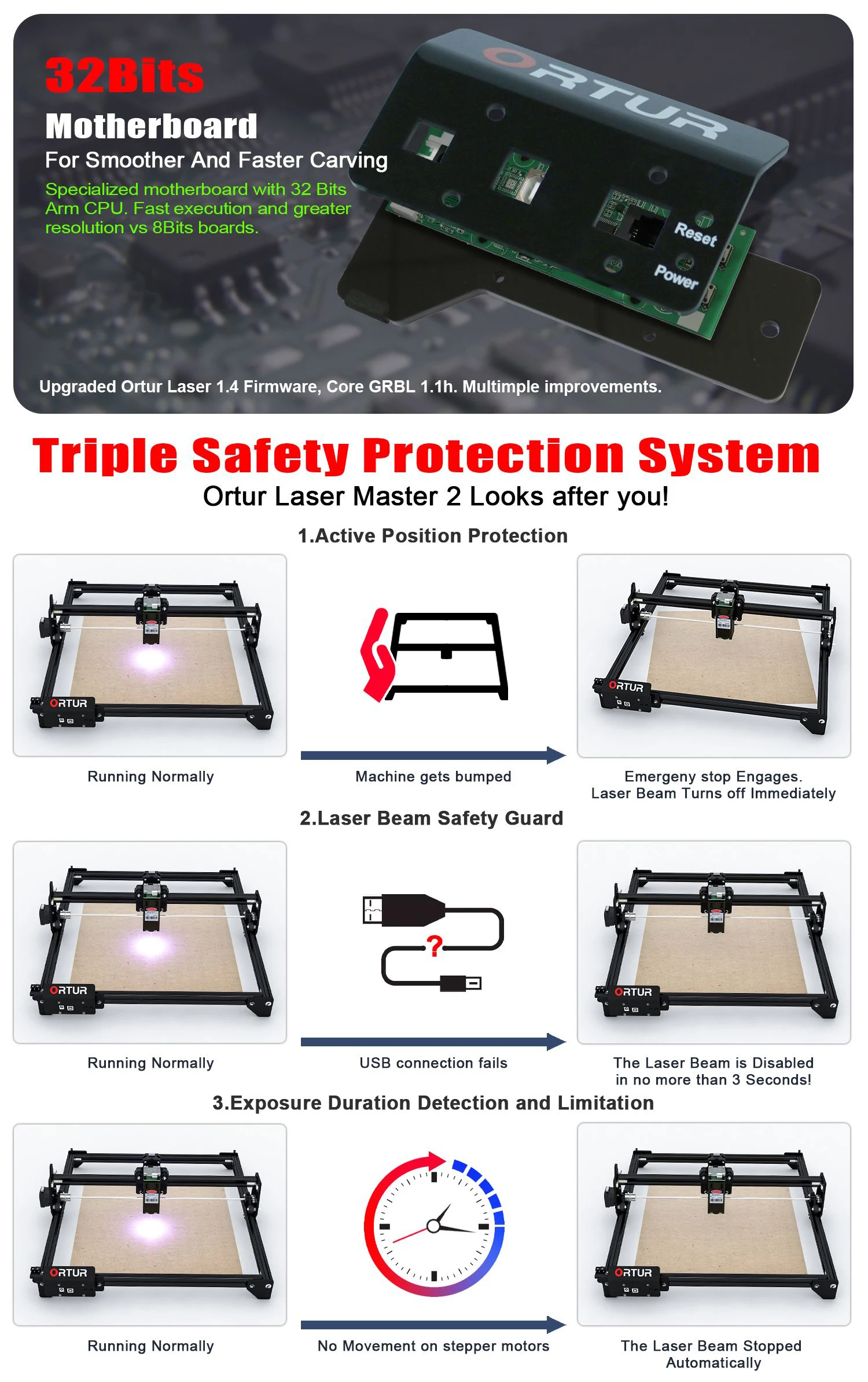 32Bits
Motherboard
For Smoother And Faster Carving
Specialized motherboard with 32 Bits Arm CPU. Fast execution and greater resolution vs 8Bits boards.

ORTUR
Reset
Power

Upgraded Ortur Laser 1.4 Firmware, Core GRBL 1.1h. Multimple improvements.

Triple Safety Protection System
Ortur Laser Master 2 Looks after you!

1.Active Position Protection

ORTUR

ORTUR

Running Normally

Machine gets bumped

Emergeny stop Engages.
Laser Beam Turns off Immediately

2.Laser Beam Safety Guard

ORTUR

?

ORTUR

Running Normally

USB connection fails

The Laser Beam is Disabled in no more than 3 Seconds!

3.Exposure Duration Detection and Limitation

ORTUR

ORTUR

Running Normally

No Movement on stepper motors

The Laser Beam Stopped Automatically