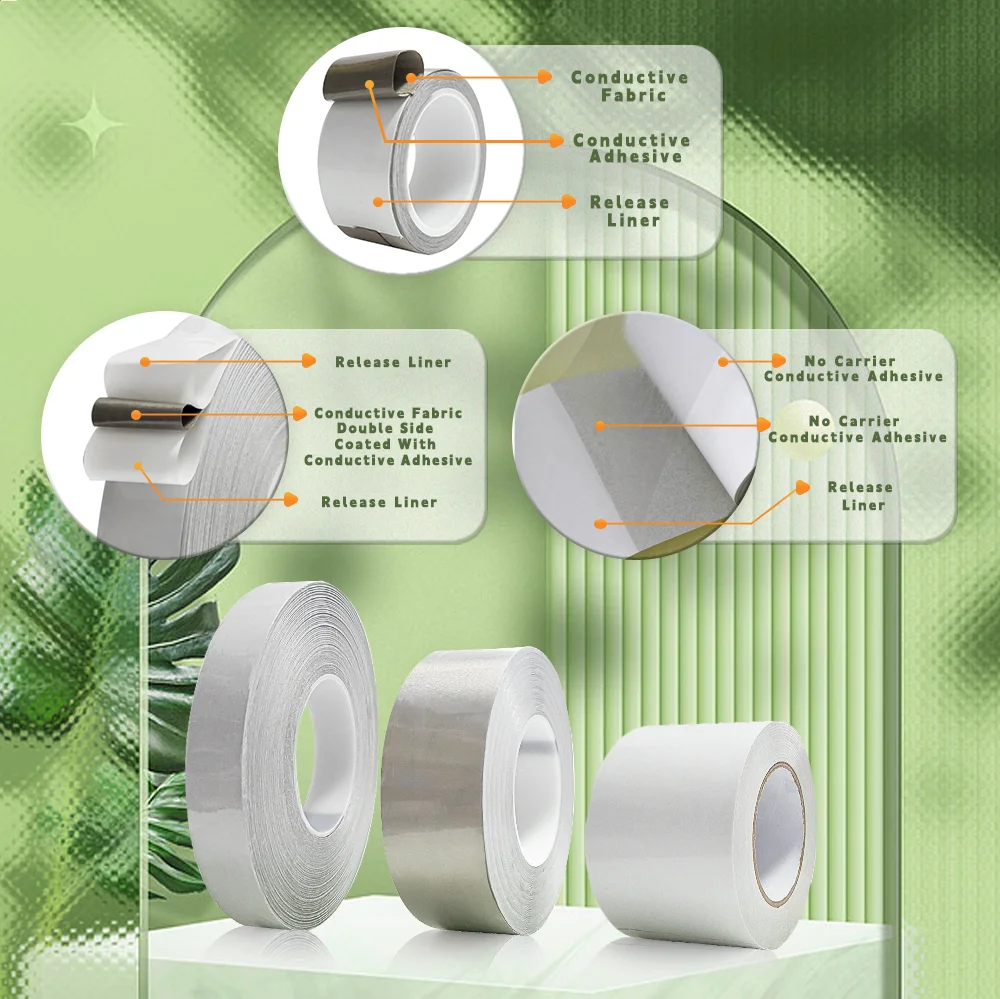 Conductive Fabric

Conductive Adhesive

Release Liner

Release Liner

Conductive Fabric Double Side Coated With Conductive Adhesive

Release Liner

No Carrier Conductive Adhesive

No Carrier Conductive Adhesive

Release Liner