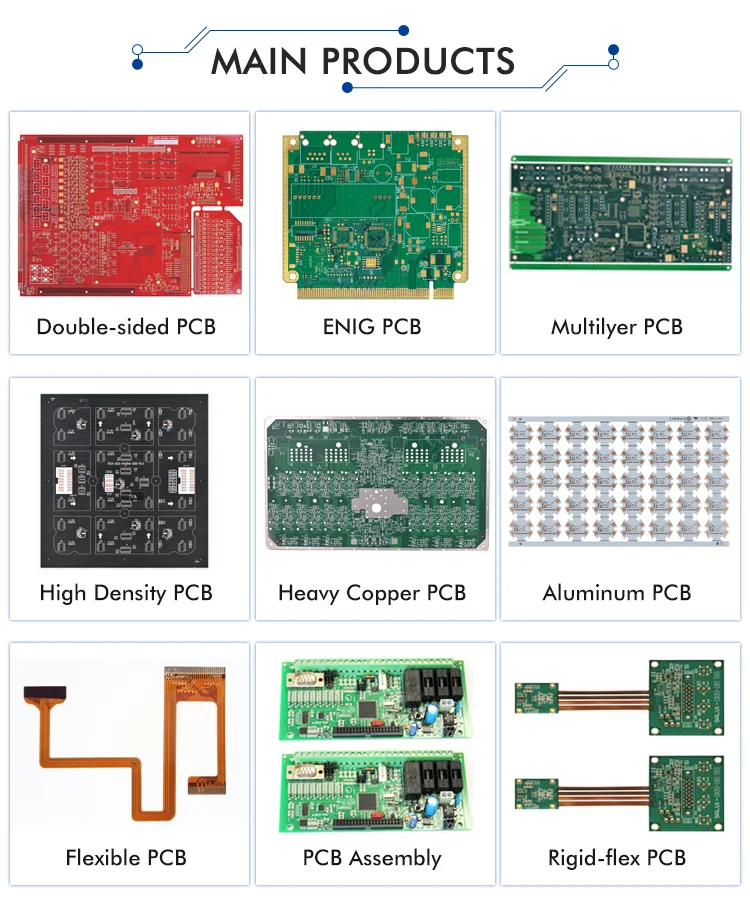 MAIN PRODUCTS

Double-sided PCB

ENIG PCB

Multilyer PCB

High Density PCB

Heavy Copper PCB

Aluminum PCB

Flexible PCB

PCB Assembly

Rigid-flex PCB