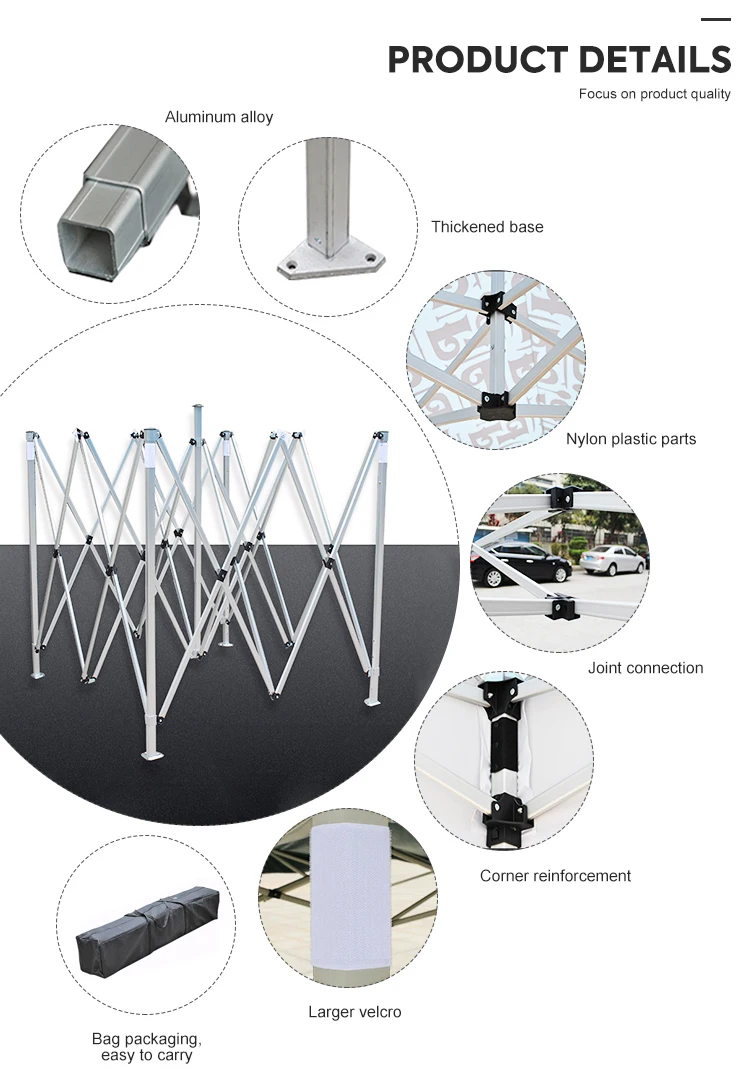 PRODUCT DETAILS
Focus on product quality

Aluminum alloy

Thickened base

Nylon plastic parts

Joint connection

Corner reinforcement

Larger velcro

Bag packaging, easy to carry