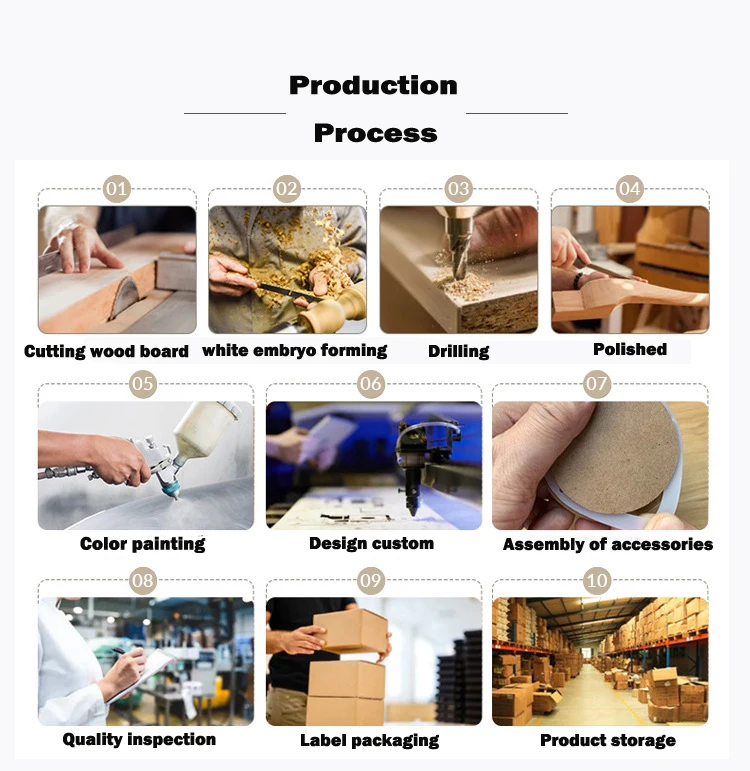 Production

Process

01
Cutting wood board

02
white embryo forming

03
Drilling

04
Polished

05
Color painting

06
Design custom

07
Assembly of accessories

08
Quality inspection

09
Label packaging

10
Product storage