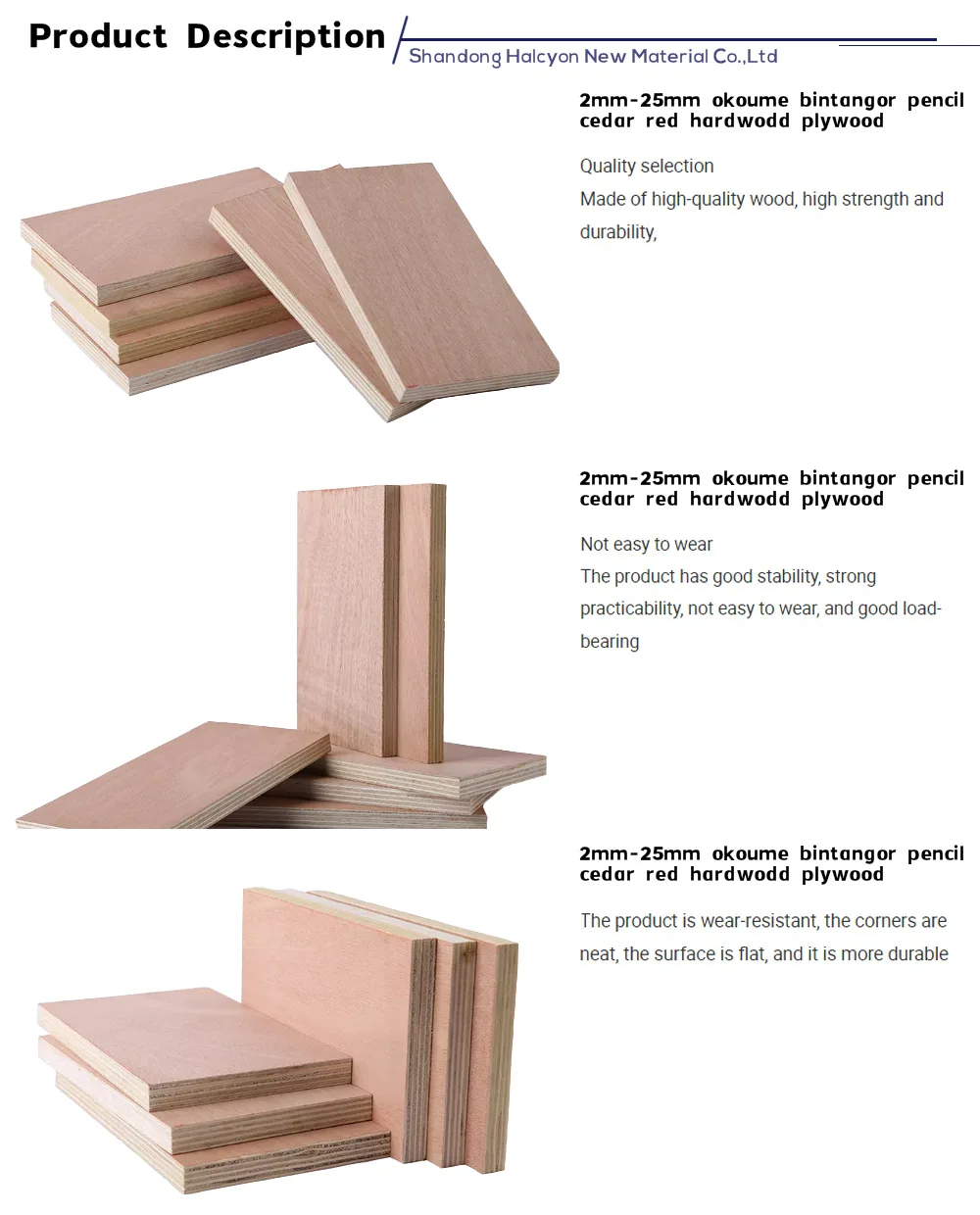 Product Description

Shandong Halcyon New Material Co.,Ltd

2mm-25mm okoume bintangor pencil cedar red hardwodd plywood

Quality selection

Made of high-quality wood, high strength and durability,

2mm-25mm okoume bintangor pencil cedar red hardwodd plywood

Not easy to wear

The product has good stability, strong practicability, not easy to wear, and good load-bearing

2mm-25mm okoume bintangor pencil cedar red hardwodd plywood

The product is wear-resistant, the corners are neat, the surface is flat, and it is more durable