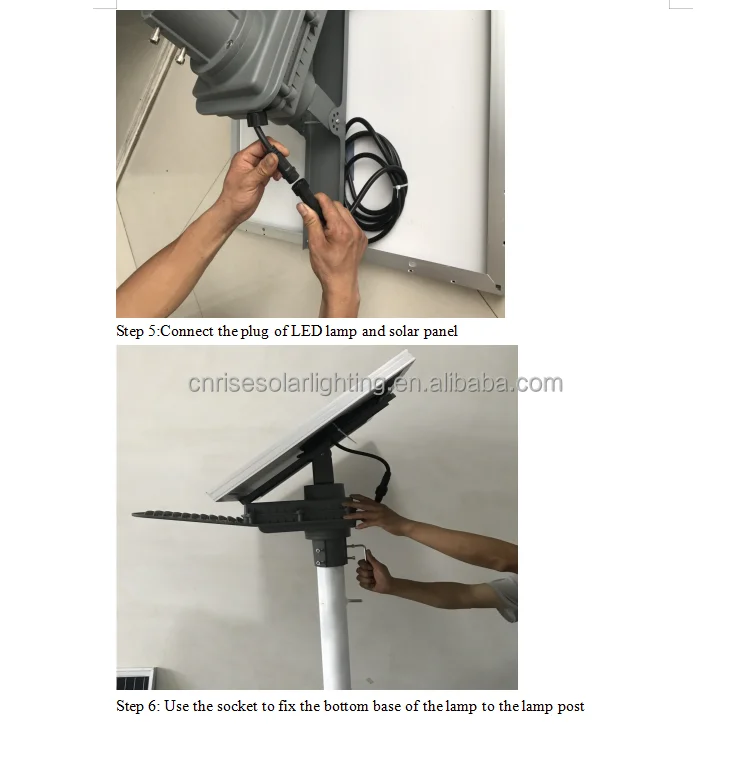 Step 5:Connect the plug of LED lamp and solar panel

cnrisesolarlighting.en.alibaba.com

Step 6: Use the socket to fix the bottom base of the lamp to the lamp post