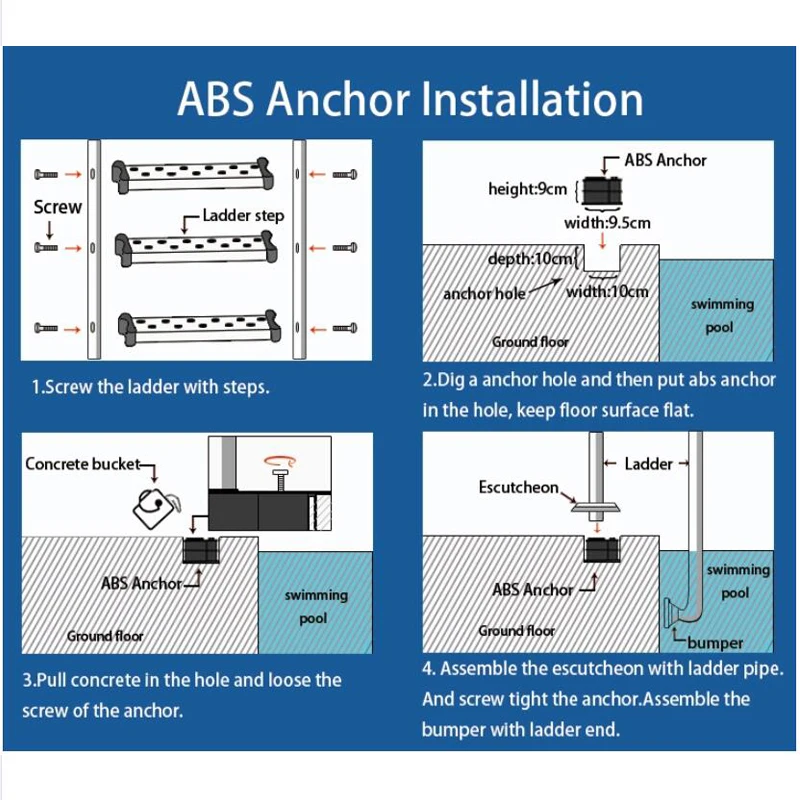 ABS Anchor Installation

Screw

Ladder step

1.Screw the ladder with steps.

ABS Anchor

height:9cm

width:9.5cm

depth:10cm

anchor hole

width:10cm

swimming pool

Ground floor

2.Dig a anchor hole and then put abs anchor in the hole, keep floor surface flat.

Concrete bucket

ABS Anchor

swimming pool

Ground floor

3.Pull concrete in the hole and loose the screw of the anchor.

Ladder

Escutcheon

ABS Anchor

swimming pool

Ground floor

bumper

4. Assemble the escutcheon with ladder pipe. And screw tight the anchor.Assemble the bumper with ladder end.