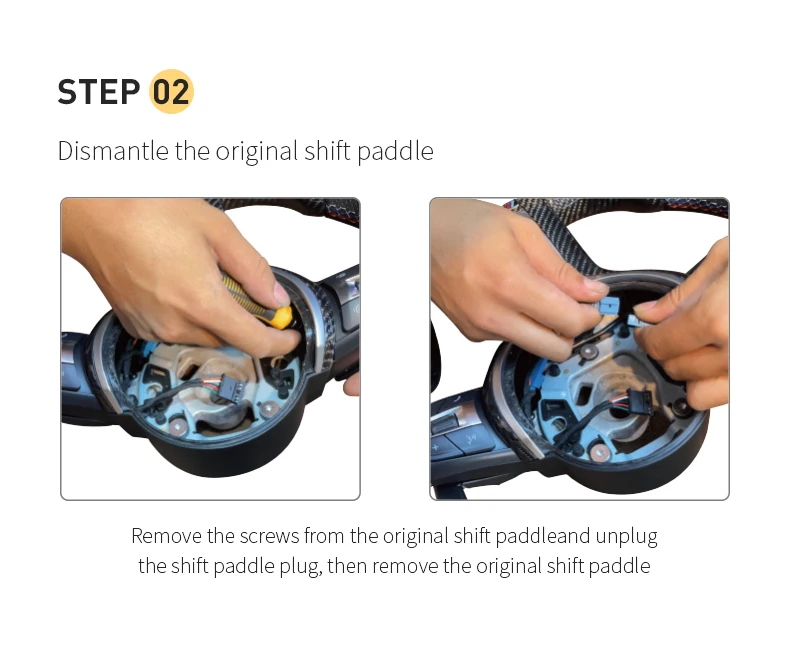 STEP 02

Dismantle the original shift paddle

Remove the screws from the original shift paddleand unplug the shift paddle plug, then remove the original shift paddle