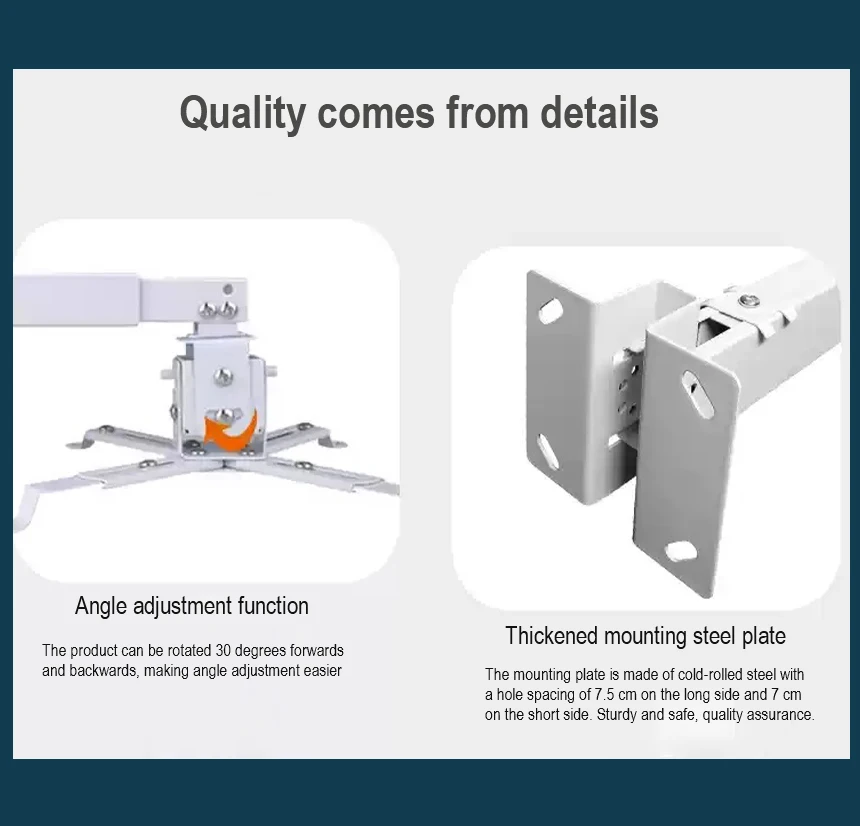 Quality comes from details

Angle adjustment function

The product can be rotated 30 degrees forwards and backwards, making angle adjustment easier

Thickened mounting steel plate

The mounting plate is made of cold-rolled steel with a hole spacing of 7.5 cm on the long side and 7 cm on the short side. Sturdy and safe, quality assurance.