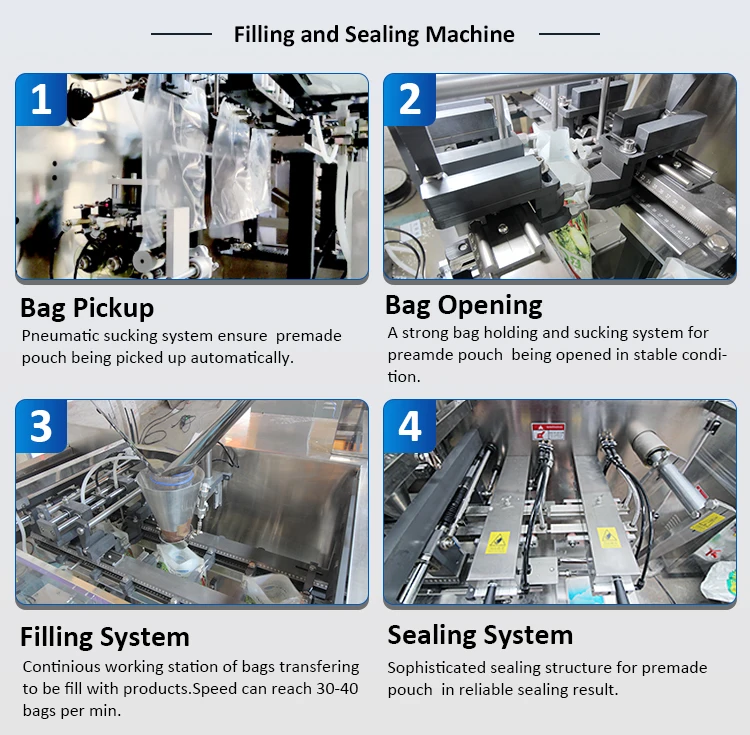 Filling and Sealing Machine

1

Bag Pickup

Pneumatic sucking system ensure premade pouch being picked up automatically.

2

Bag Opening

A strong bag holding and sucking system for preamde pouch being opened in stable condition.

3

Filling System

Continious working station of bags transfering to be fill with products.Speed can reach 30-40 bags per min.

4

Sealing System

Sophisticated sealing structure for premade pouch in reliable sealing result.