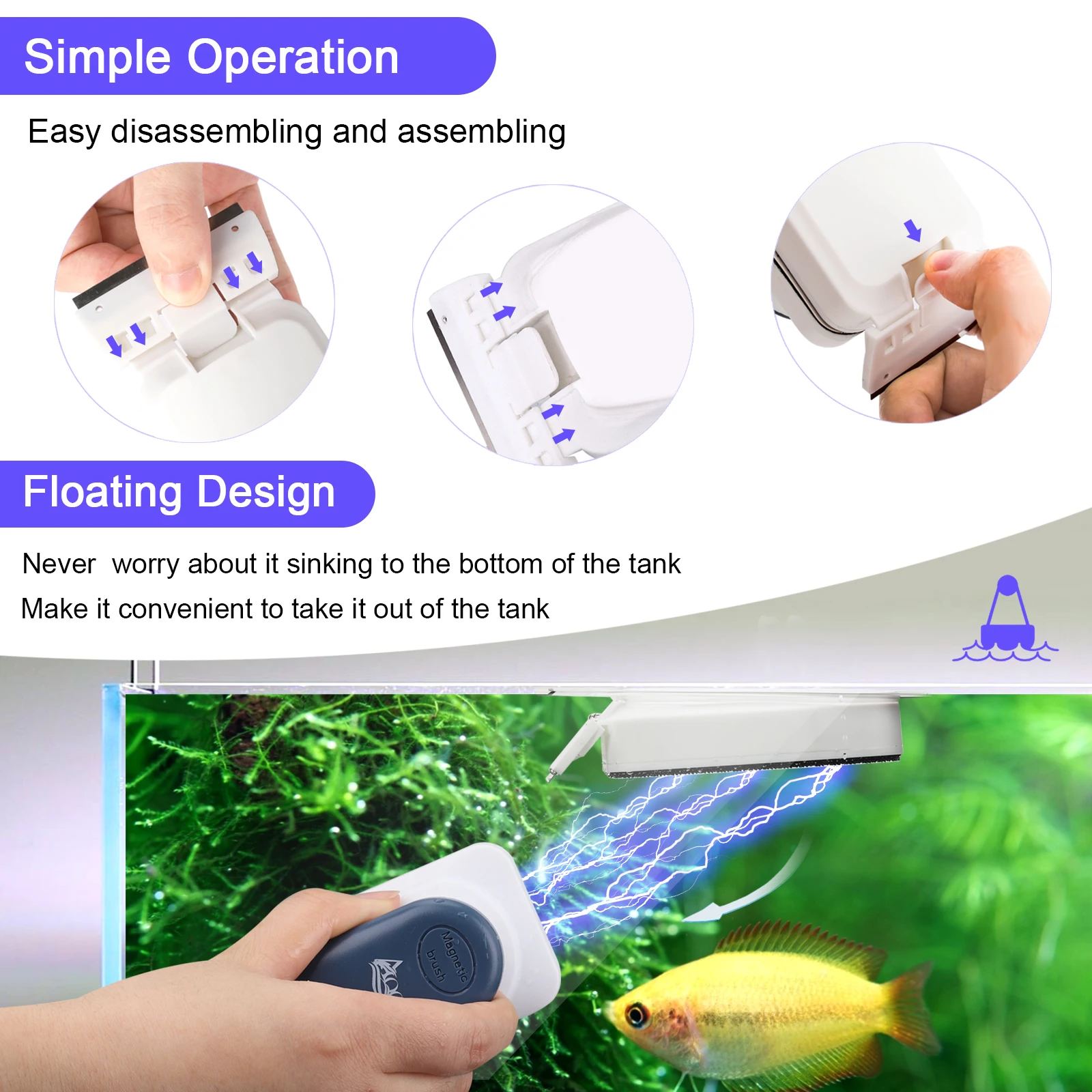 Simple Operation

Easy disassembling and assembling

Floating Design

Never  worry about it sinking to the bottom of the tank

Make it convenient to take it out of the tank

Magnetic brush