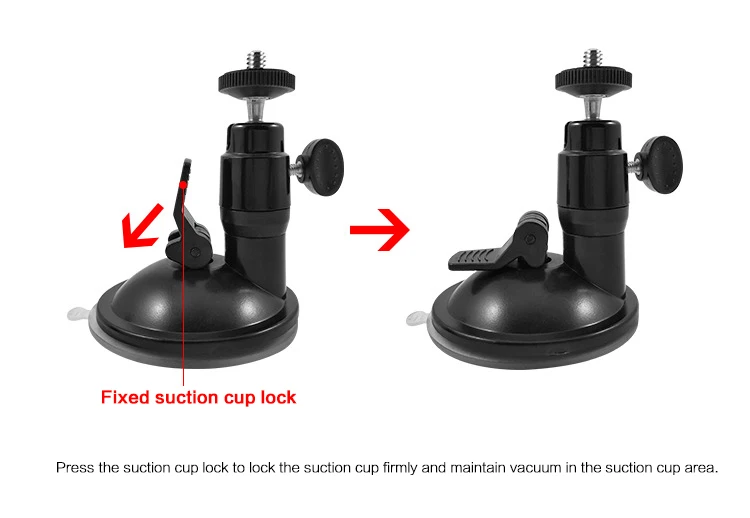 Fixed suction cup lock

Press the suction cup lock to lock the suction cup firmly and maintain vacuum in the suction cup area.