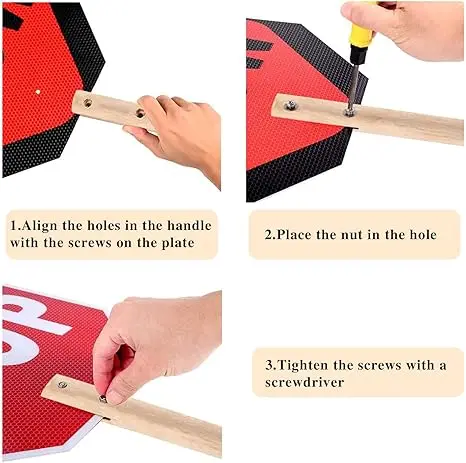 1.Align the holes in the handle with the screws on the plate

2.Place the nut in the hole

3.Tighten the screws with a screwdriver