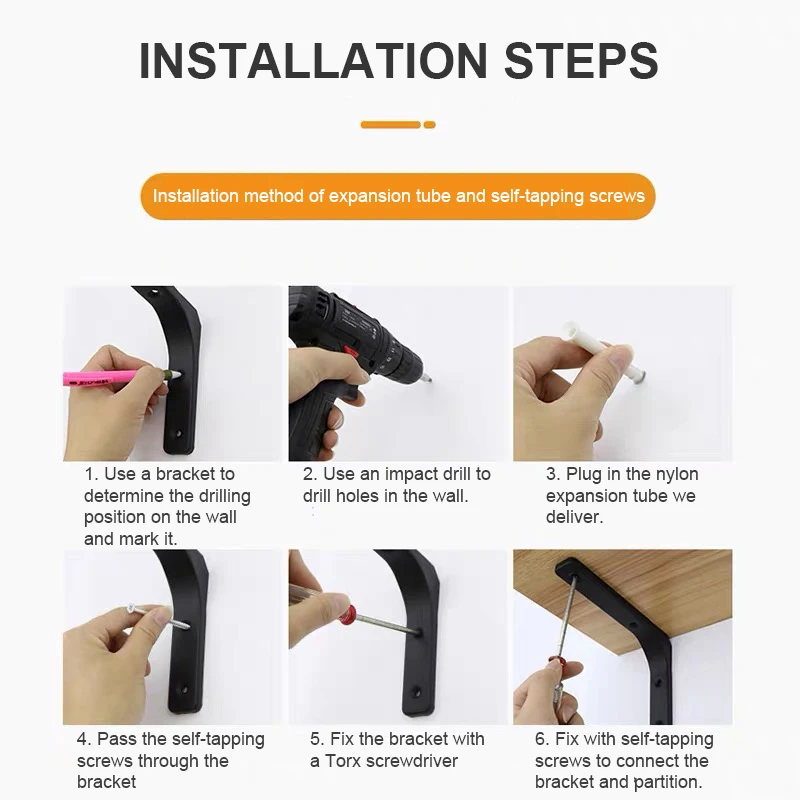 INSTALLATION STEPS

Installation method of expansion tube and self-tapping screws

1. Use a bracket to determine the drilling position on the wall and mark it.

2. Use an impact drill to drill holes in the wall.

3. Plug in the nylon expansion tube we deliver.

4. Pass the self-tapping screws through the bracket

5. Fix the bracket with a Torx screwdriver

6. Fix with self-tapping screws to connect the bracket and partition.