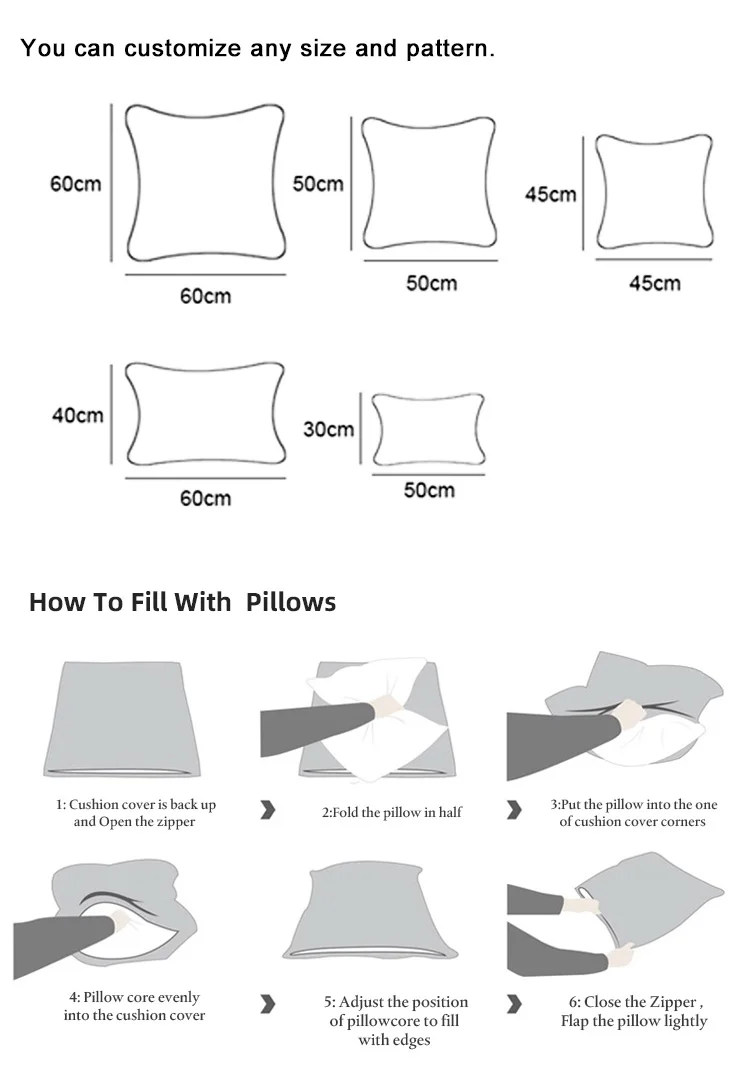 You can customize any size and pattern.

60cm

60cm

50cm

50cm

45cm

45cm

40cm

60cm

30cm

50cm

How To Fill With Pillows

1: Cushion cover is back up and Open the zipper

2:Fold the pillow in half

3:Put the pillow into the one of cushion cover corners

4: Pillow core evenly into the cushion cover

5: Adjust the position of pillowcore to fill with edges

6: Close the Zipper , Flap the pillow lightly