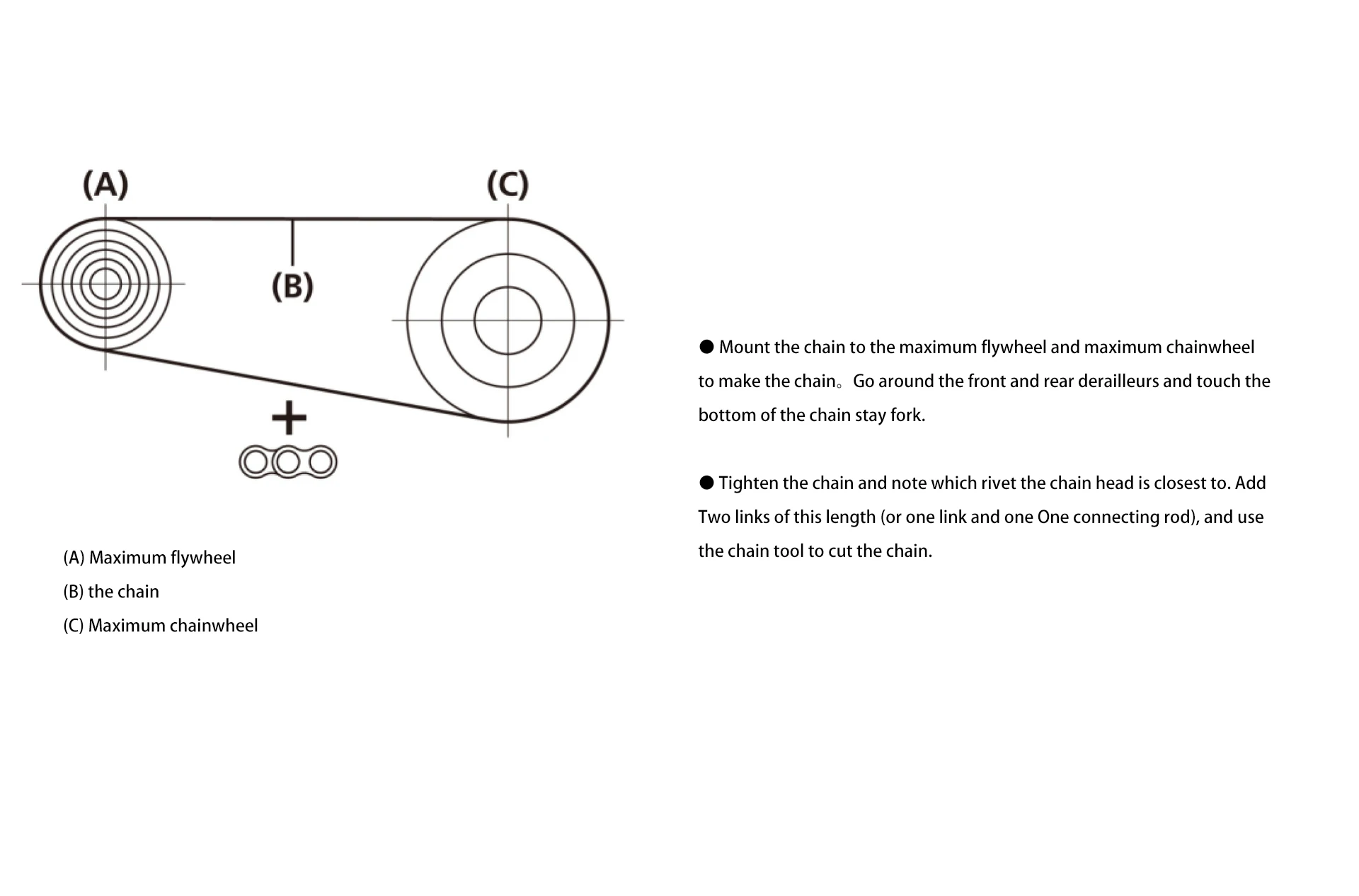 (A)

(C)

(B)

+

(A) Maximum flywheel

(B) the chain

(C) Maximum chainwheel

● Mount the chain to the maximum flywheel and maximum chainwheel to make the chain。 Go around the front and rear derailleurs and touch the bottom of the chain stay fork.

● Tighten the chain and note which rivet the chain head is closest to. Add Two links of this length (or one link and one One connecting rod), and use the chain tool to cut the chain.