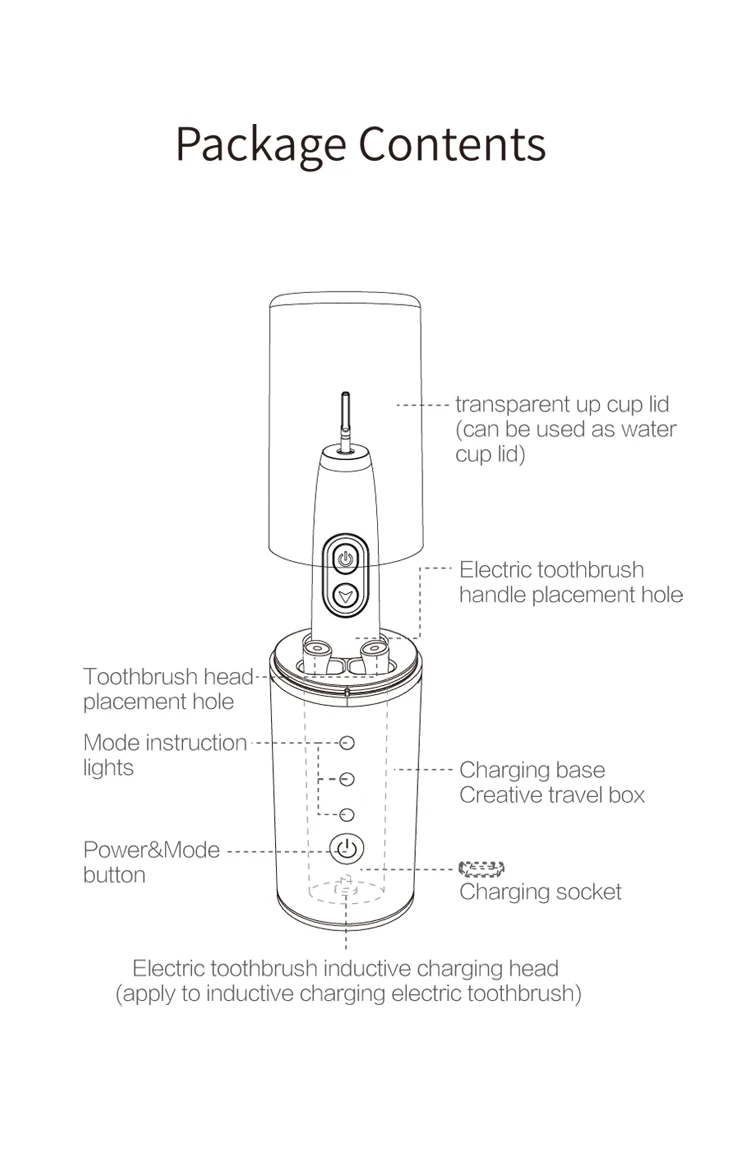 Package Contents

transparent up cup lid (can be used as water cup lid)

Electric toothbrush handle placement hole

Toothbrush head placement hole

Mode instruction lights

Charging base
Creative travel box

Power&Mode button

Charging socket

Electric toothbrush inductive charging head
(apply to inductive charging electric toothbrush)