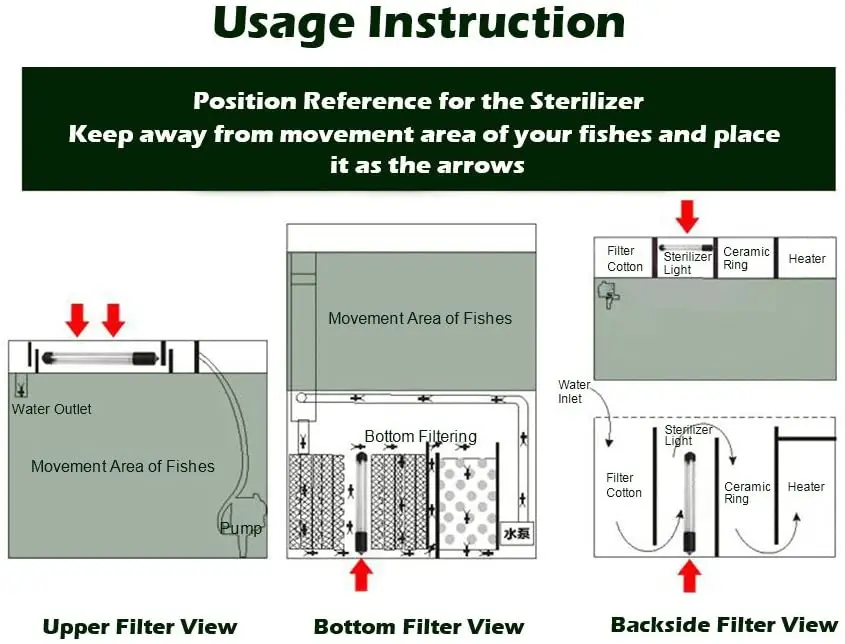 Usage Instruction

Position Reference for the Sterilizer
Keep away from movement area of your fishes and place it as the arrows

Water Outlet

Movement Area of Fishes

Pump

Movement Area of Fishes

Bottom Filtering

水泵

Filter Cotton

Sterilizer Light

Ceramic Ring

Heater

Water Inlet

Sterilizer Light

Filter Cotton

Ceramic Ring

Heater

Upper Filter View

Bottom Filter View

Backside Filter View