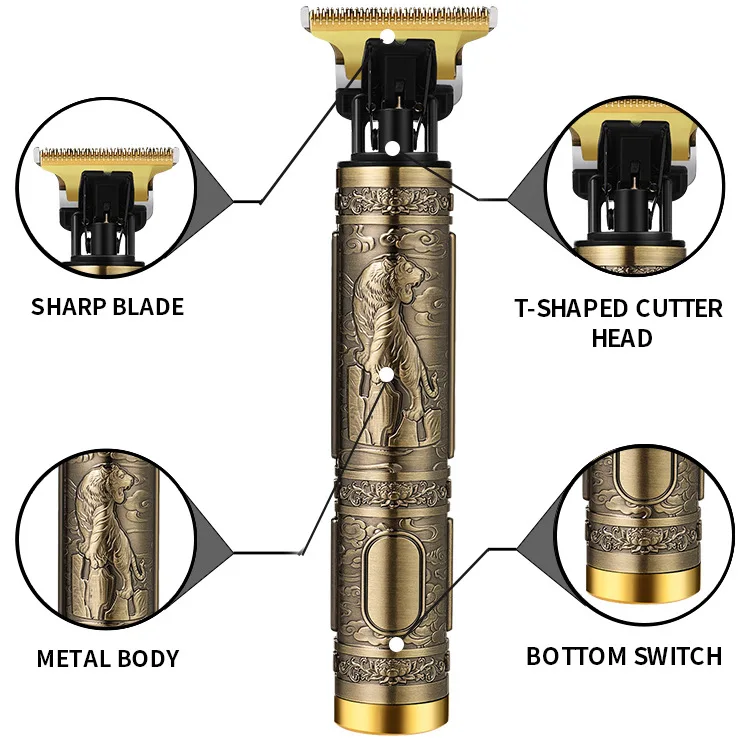 SHARP BLADE

T-SHAPED CUTTER HEAD

METAL BODY

BOTTOM SWITCH