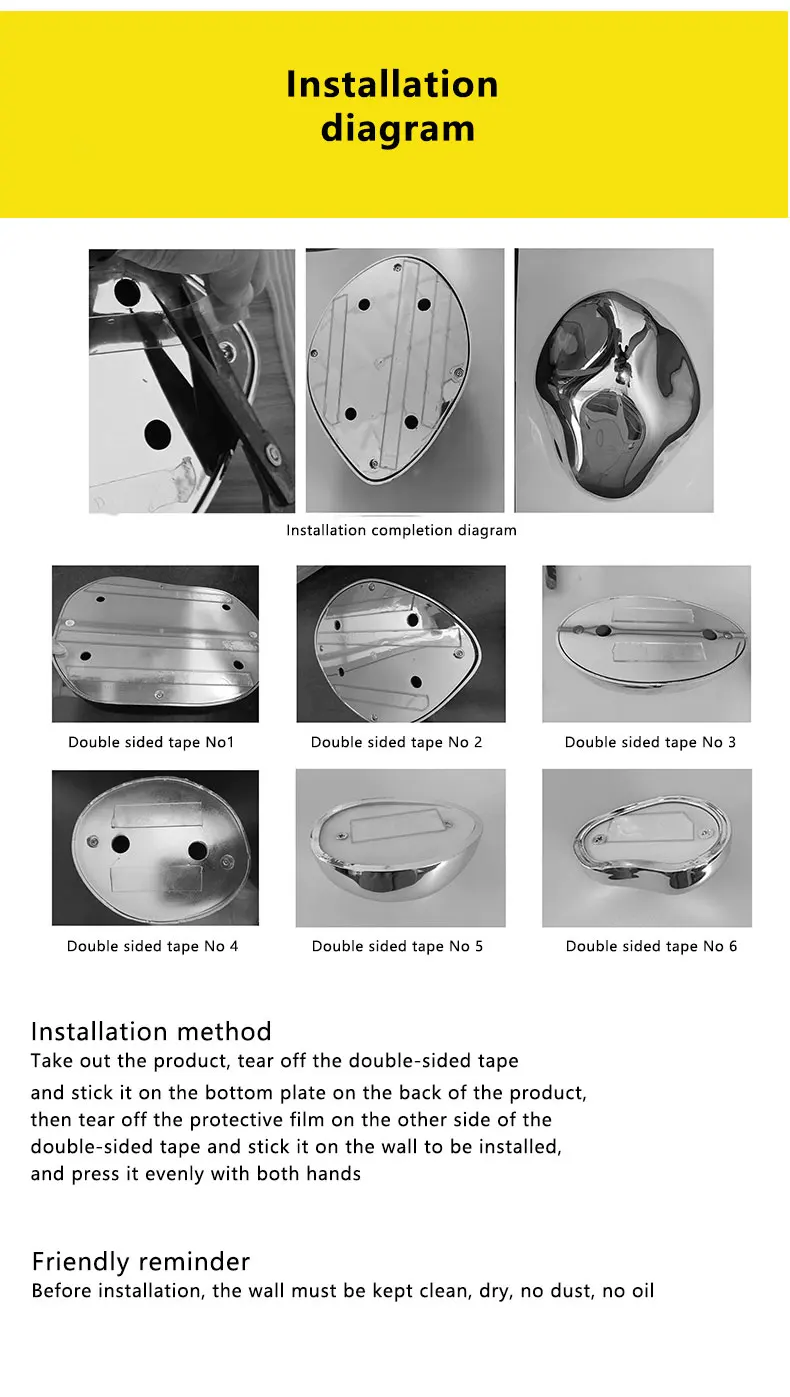 Installation diagram

Installation completion diagram

Double sided tape No1

Double sided tape No 2

Double sided tape No 3

Double sided tape No 4

Double sided tape No 5

Double sided tape No 6

Installation method
Take out the product, tear off the double-sided tape and stick it on the bottom plate on the back of the product, then tear off the protective film on the other side of the double-sided tape and stick it on the wall to be installed, and press it evenly with both hands

Friendly reminder
Before installation, the wall must be kept clean, dry, no dust, no oil