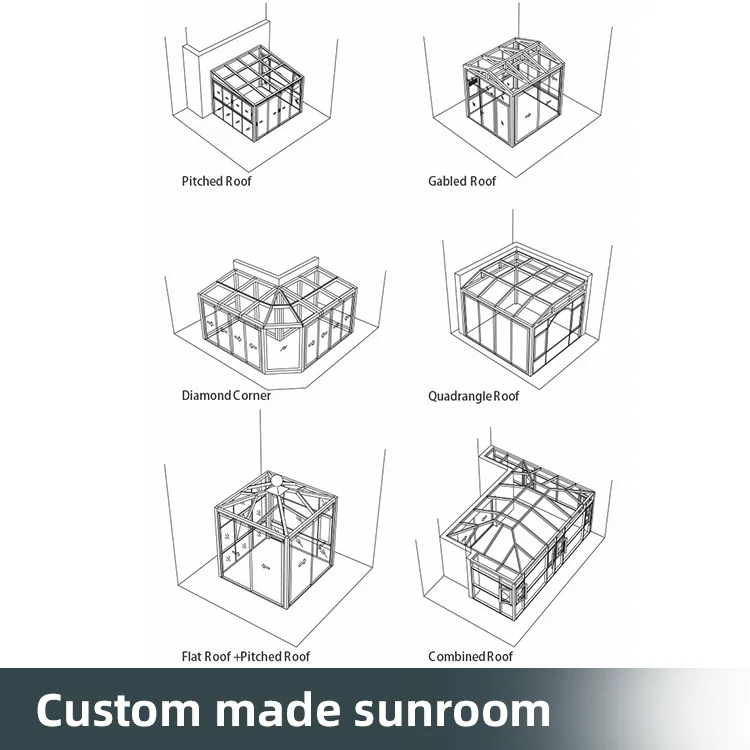 Pitched Roof

Gabled Roof

Diamond Corner

Quadrangle Roof

Flat Roof +Pitched Roof

Combined Roof

Custom made sunroom