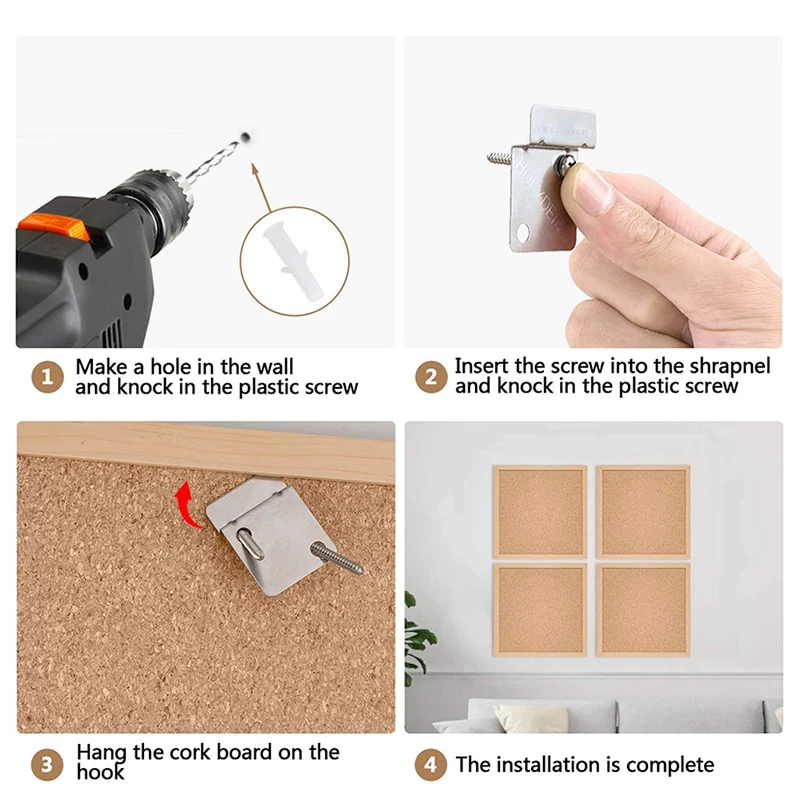 1 Make a hole in the wall and knock in the plastic screw

2 Insert the screw into the shrapnel and knock in the plastic screw

3 Hang the cork board on the hook

4 The installation is complete