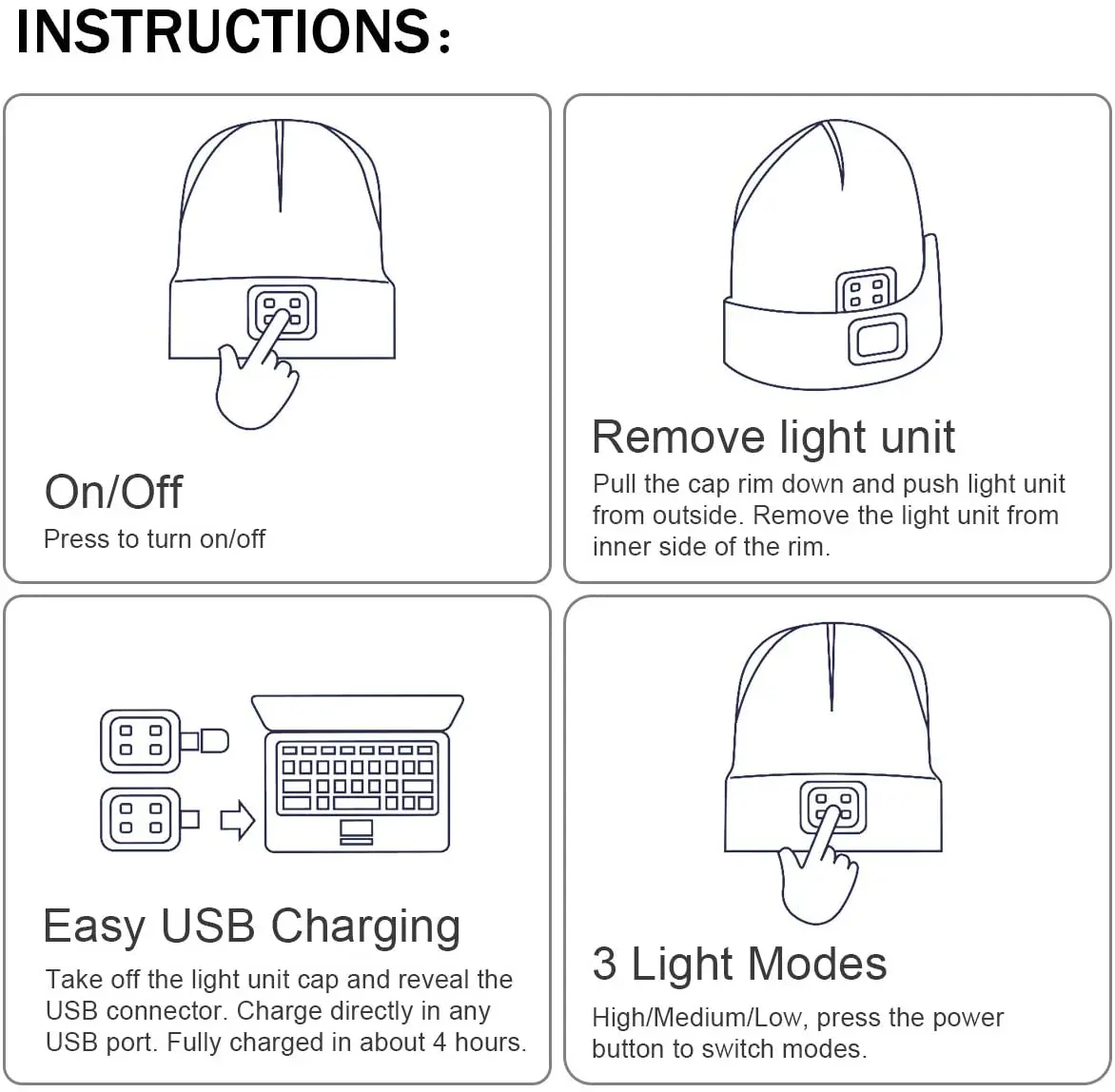 INSTRUCTIONS:

On/Off
Press to turn on/off

Remove light unit
Pull the cap rim down and push light unit from outside. Remove the light unit from inner side of the rim.

Easy USB Charging
Take off the light unit cap and reveal the USB connector. Charge directly in any USB port. Fully charged in about 4 hours.

3 Light Modes
High/Medium/Low, press the power button to switch modes.