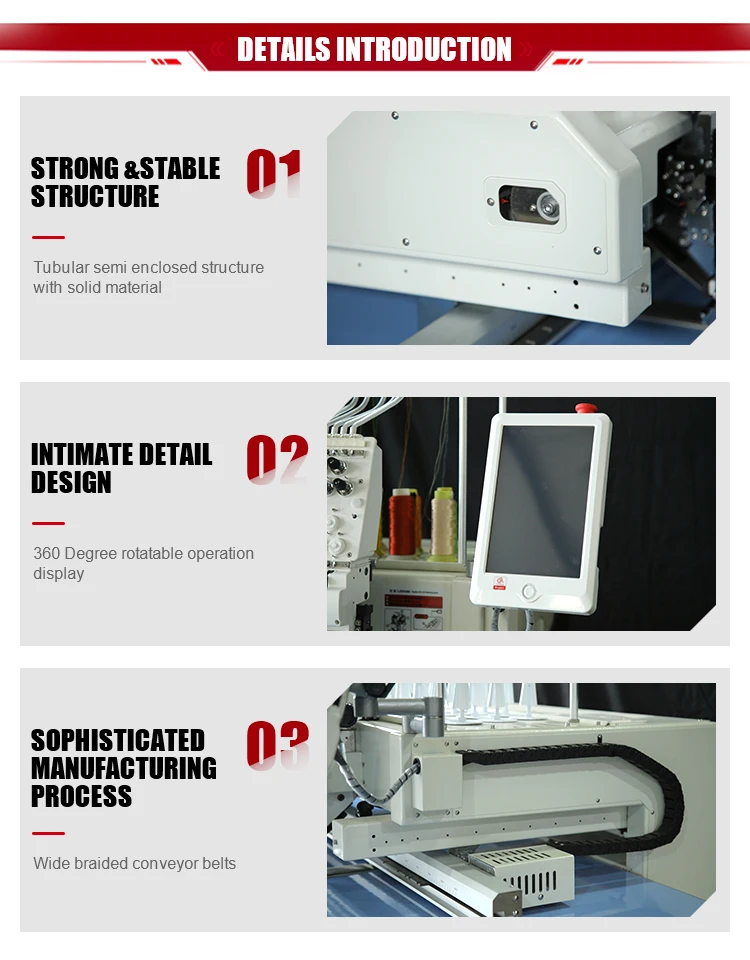 DETAILS INTRODUCTION

STRONG &STABLE STRUCTURE

01

Tubular semi enclosed structure with solid material

INTIMATE DETAIL DESIGN

02

360 Degree rotatable operation display

SOPHISTICATED MANUFACTURING PROCESS

03

Wide braided conveyor belts