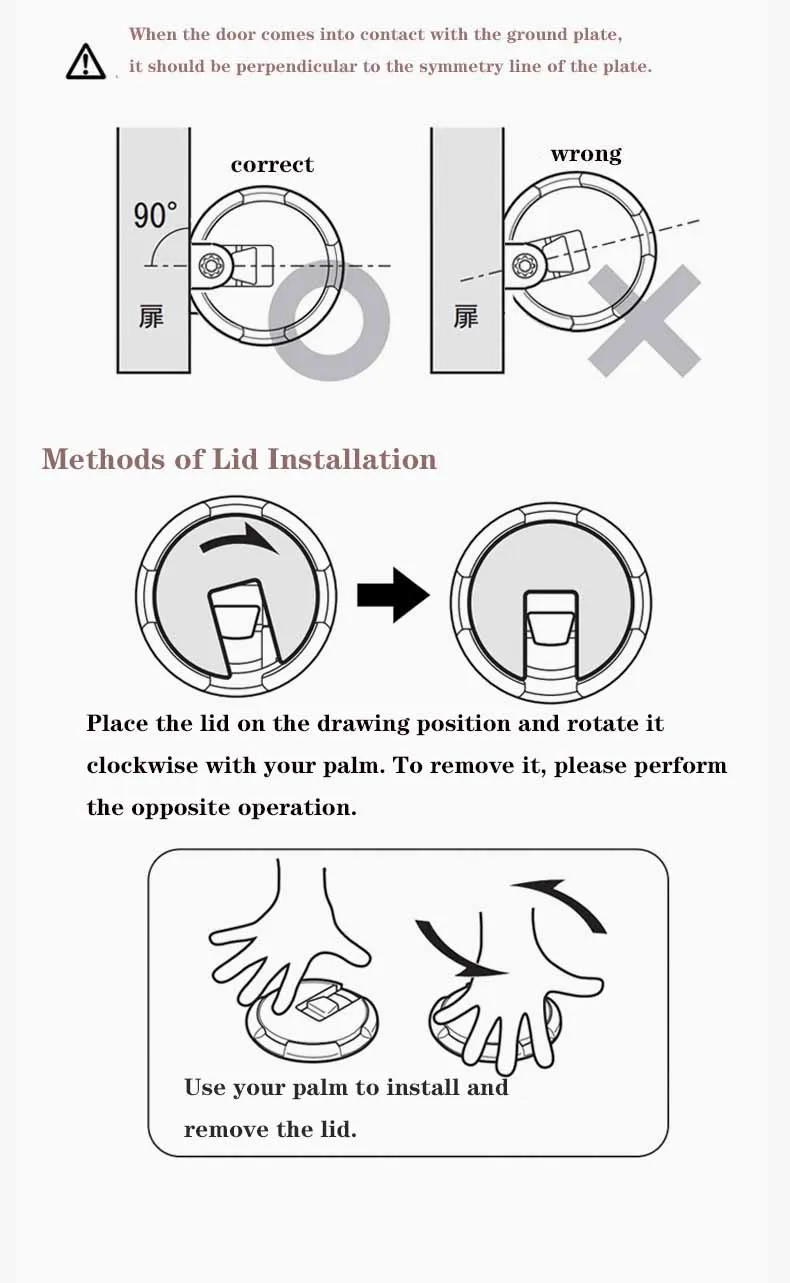 When the door comes into contact with the ground plate, it should be perpendicular to the symmetry line of the plate.

correct

90°

扉

wrong

扉

Methods of Lid Installation

Place the lid on the drawing position and rotate it clockwise with your palm. To remove it, please perform the opposite operation.

Use your palm to install and remove the lid.