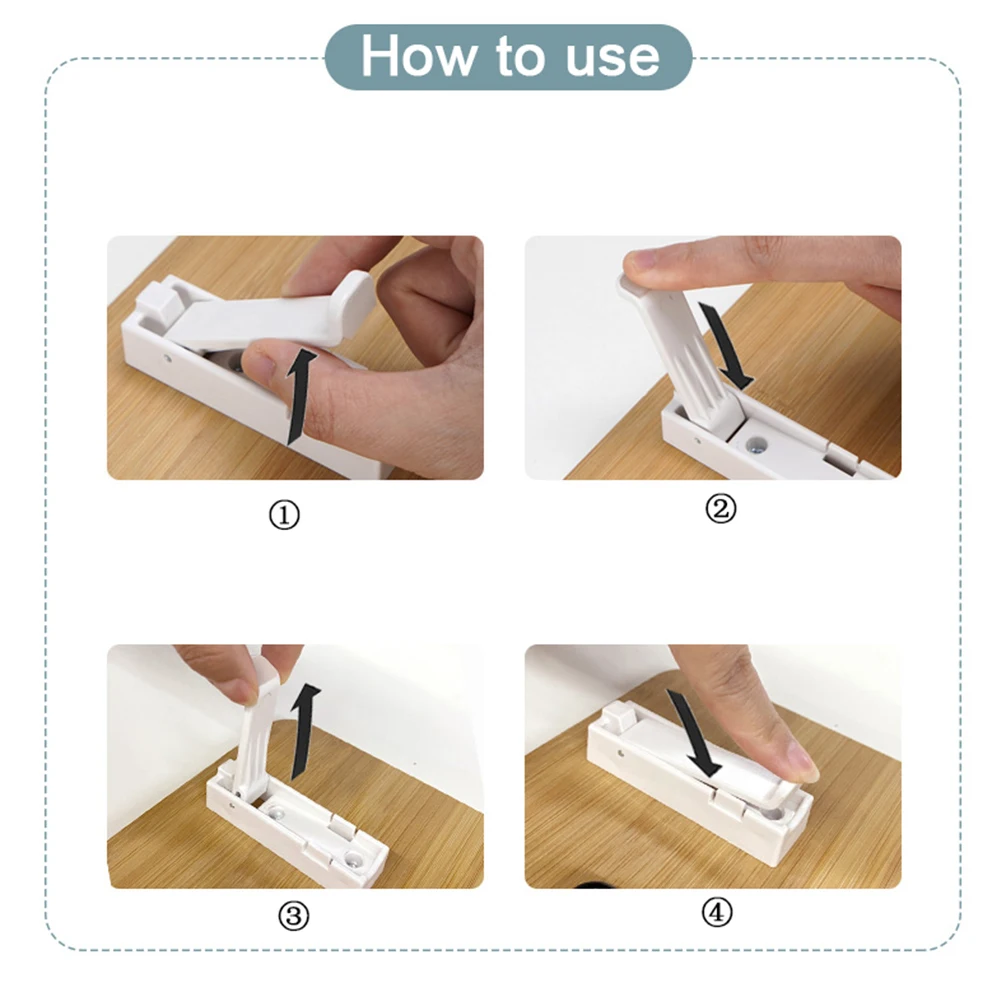 How to use

①

②

③

④