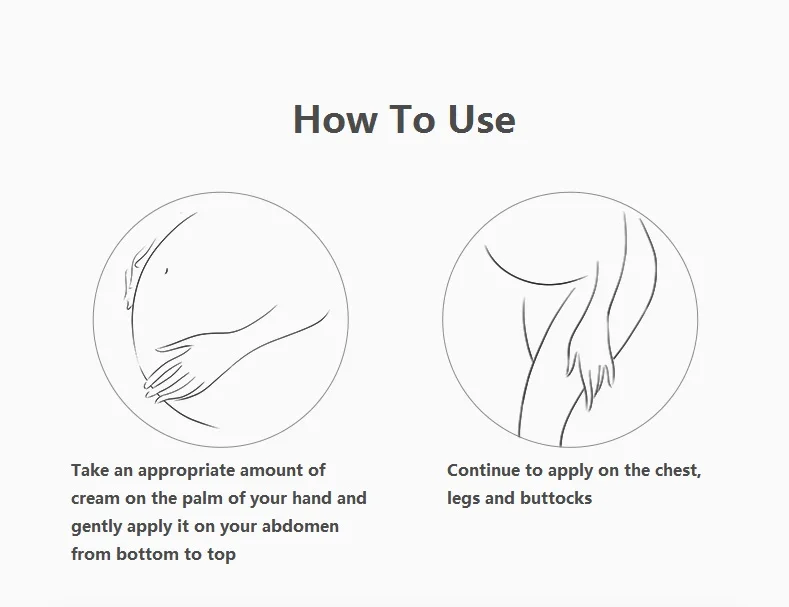 How To Use

Take an appropriate amount of cream on the palm of your hand and gently apply it on your abdomen from bottom to top

Continue to apply on the chest, legs and buttocks