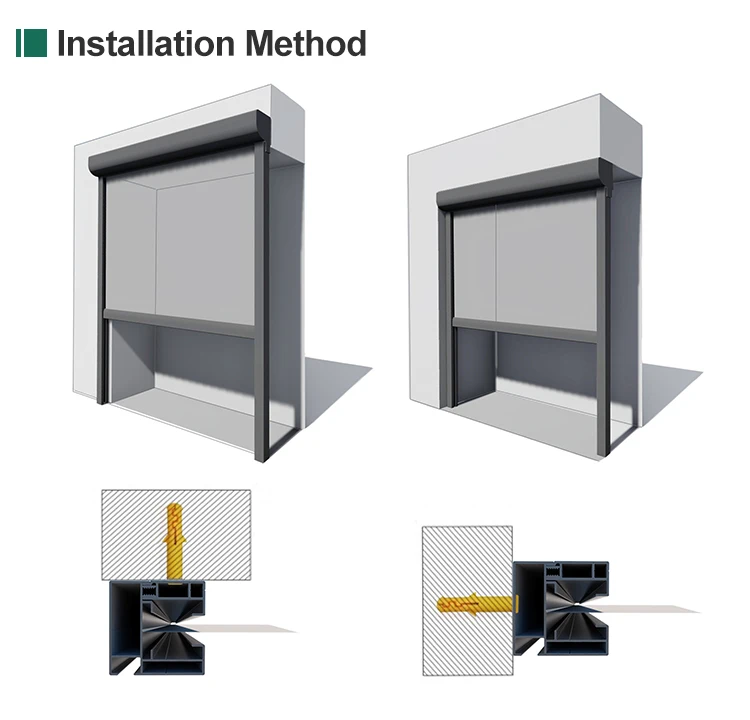 Installation Method