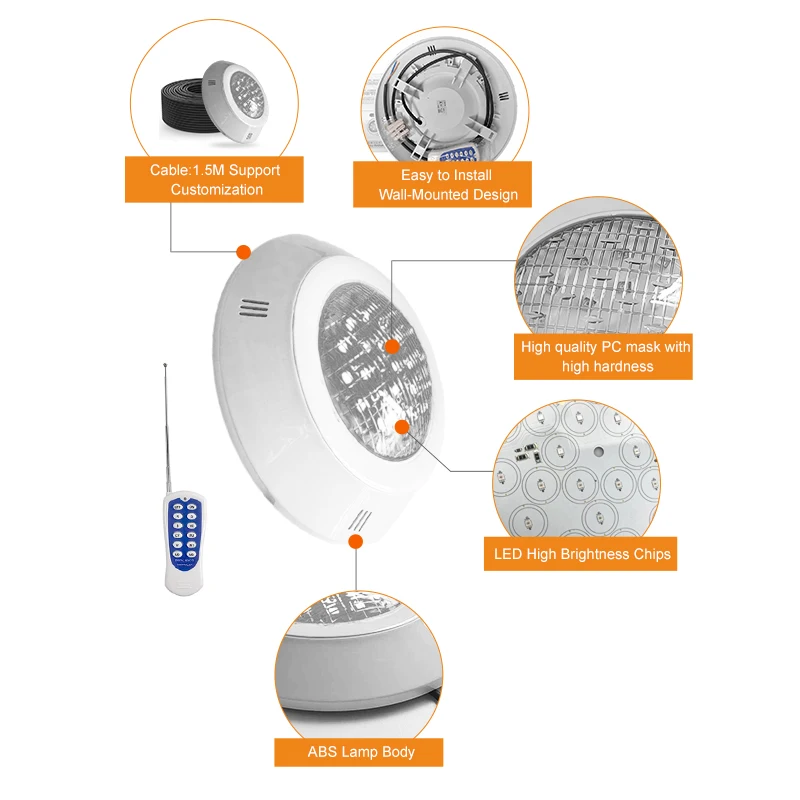 Cable:1.5M Support Customization

Easy to Install Wall-Mounted Design

High quality PC mask with high hardness

LED High Brightness Chips

ABS Lamp Body