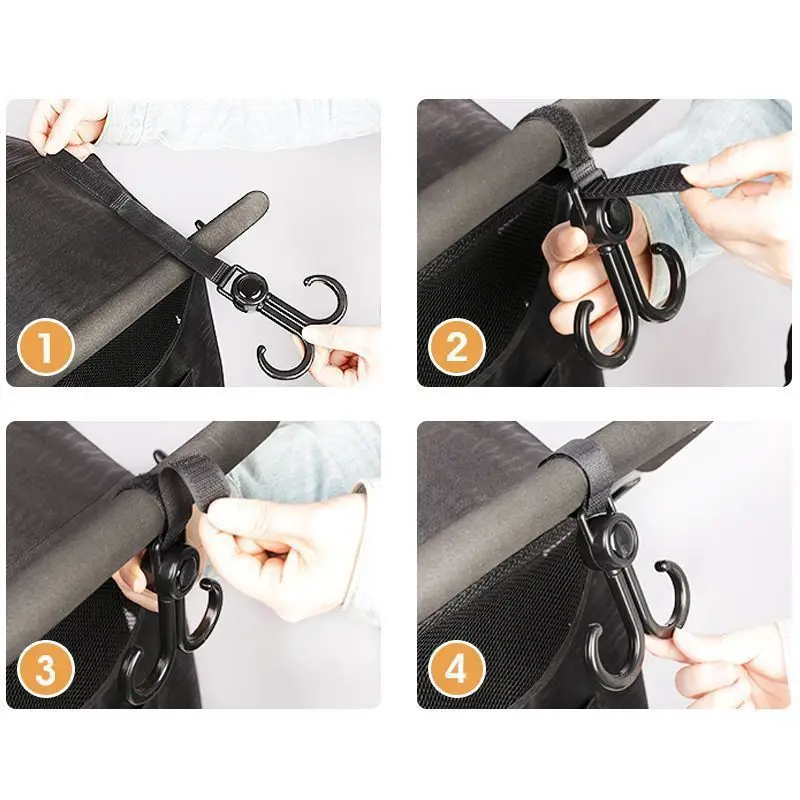 1

2

3

4