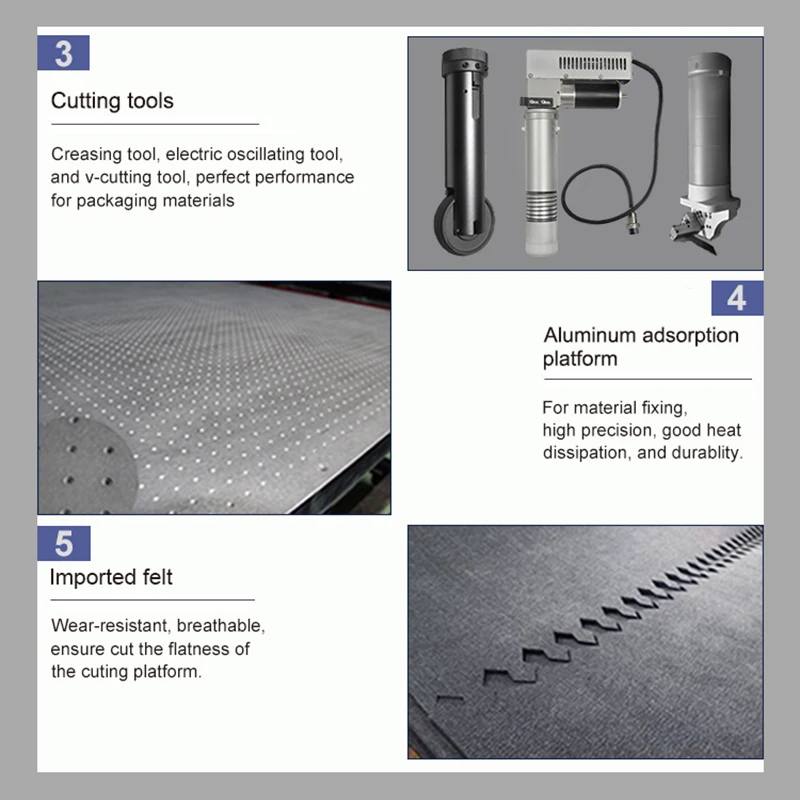 3

Cutting tools

Creasing tool, electric oscillating tool, and v-cutting tool, perfect performance for packaging materials

4

Aluminum adsorption platform

For material fixing, high precision, good heat dissipation, and durablity.

5

Imported felt

Wear-resistant, breathable, ensure cut the flatness of the cuting platform.