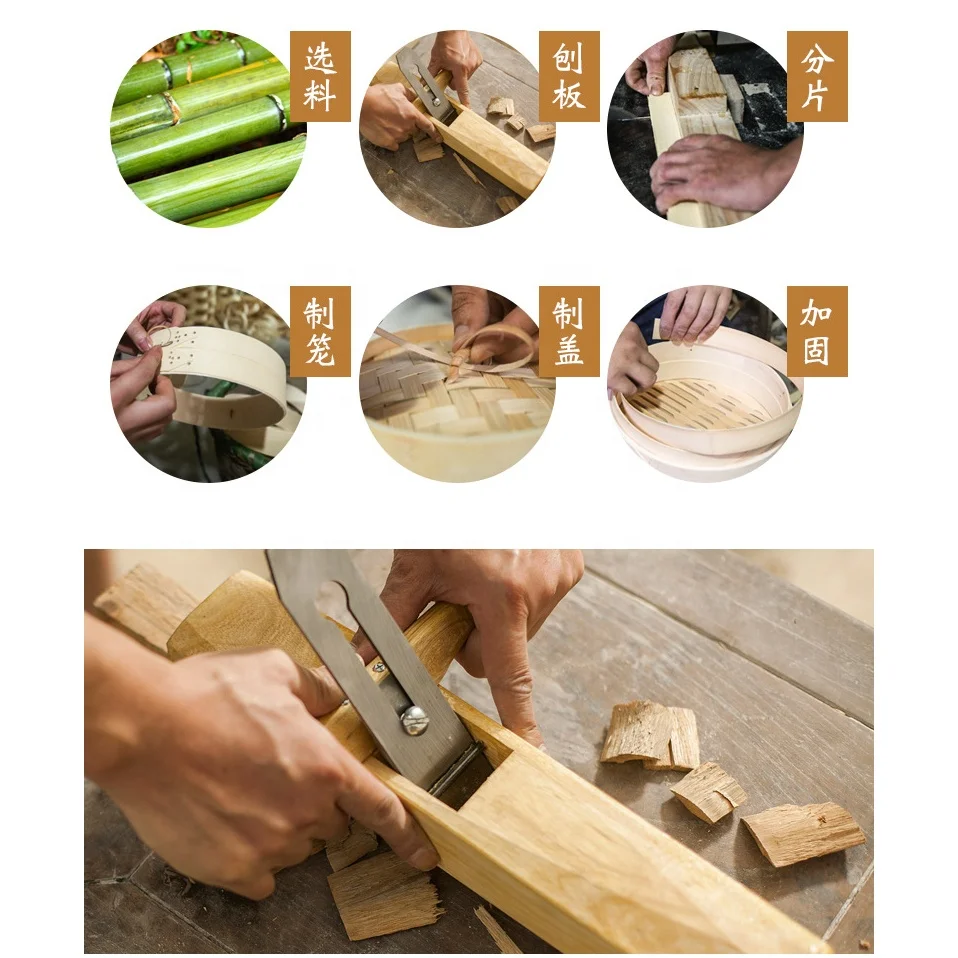 选料

刨板

分片

制笼

制盖

加固