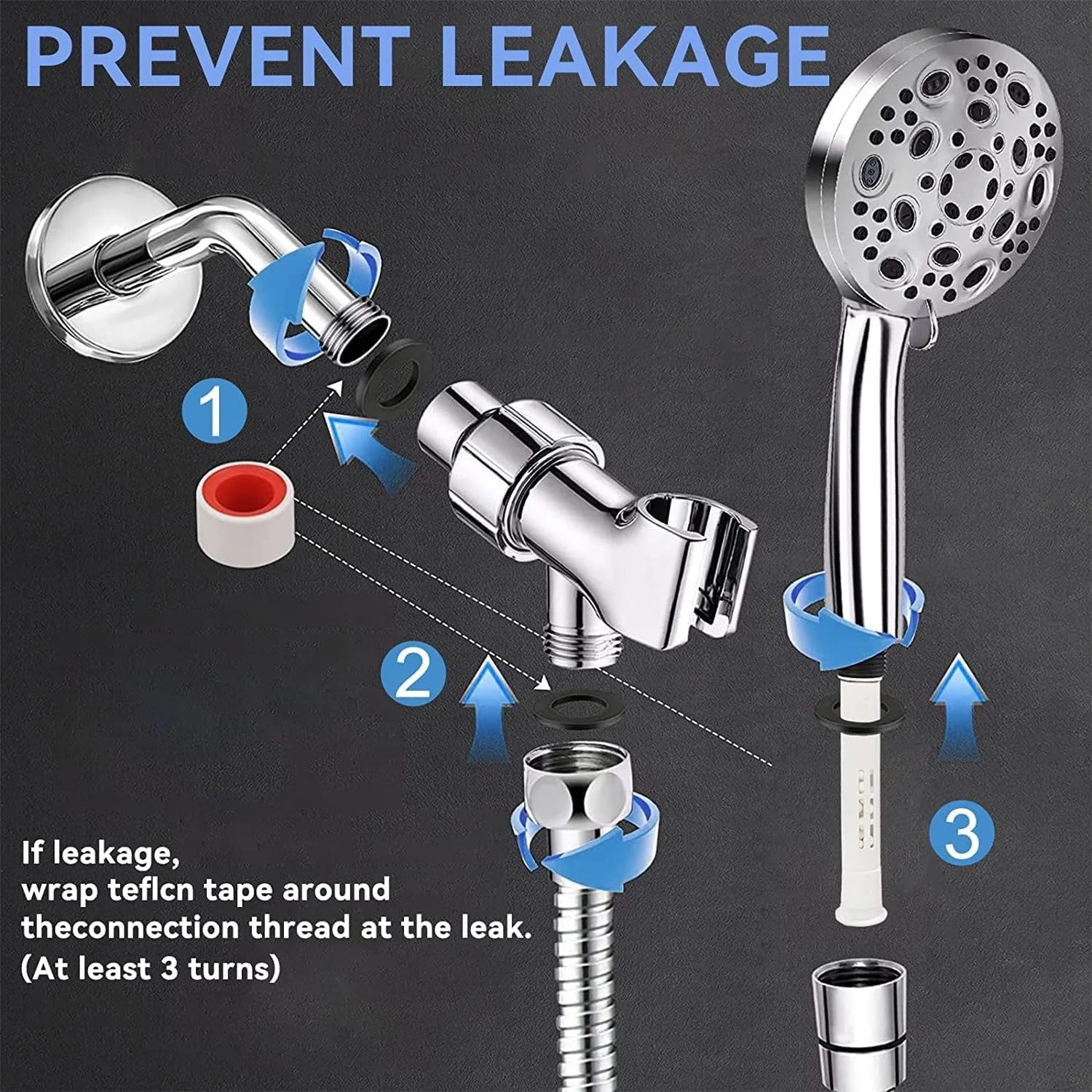 PREVENT LEAKAGE

1

2

3

If leakage,
wrap teflcn tape around
theconnection thread at the leak.
(At least 3 turns)