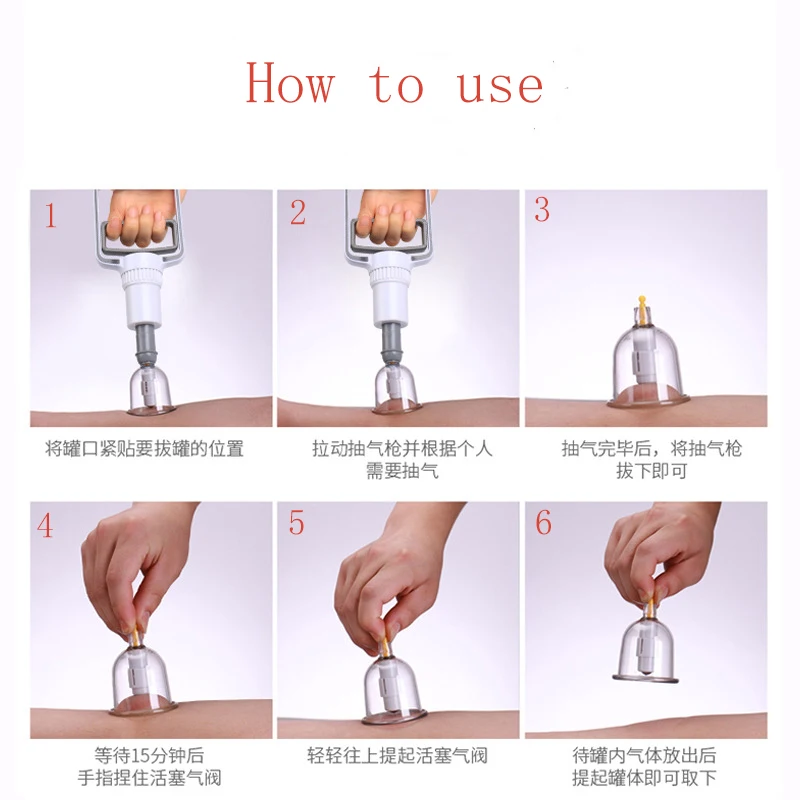 How to use

1

将罐口紧贴要拔罐的位置

2

拉动抽气枪并根据个人需要抽气

3

抽气完毕后，将抽气枪拔下即可

4

等待15分钟后手指捏住活塞气阀

5

轻轻往上提起活塞气阀

6

待罐内气体放出后提起罐体即可取下