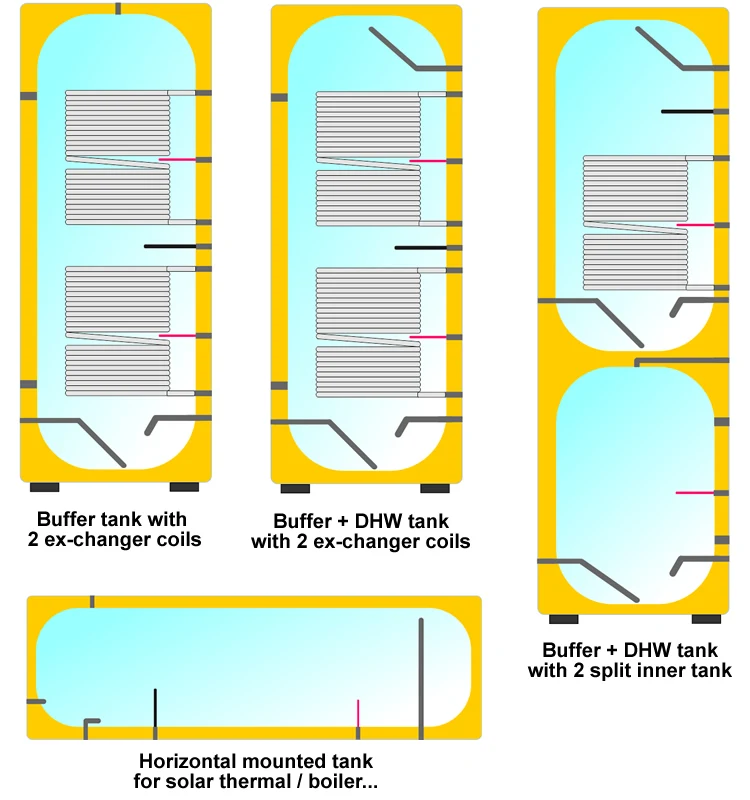 Buffer tank with 2 ex-changer coils

Buffer + DHW tank with 2 ex-changer coils

Buffer + DHW tank with 2 split inner tank

Horizontal mounted tank for solar thermal / boiler...