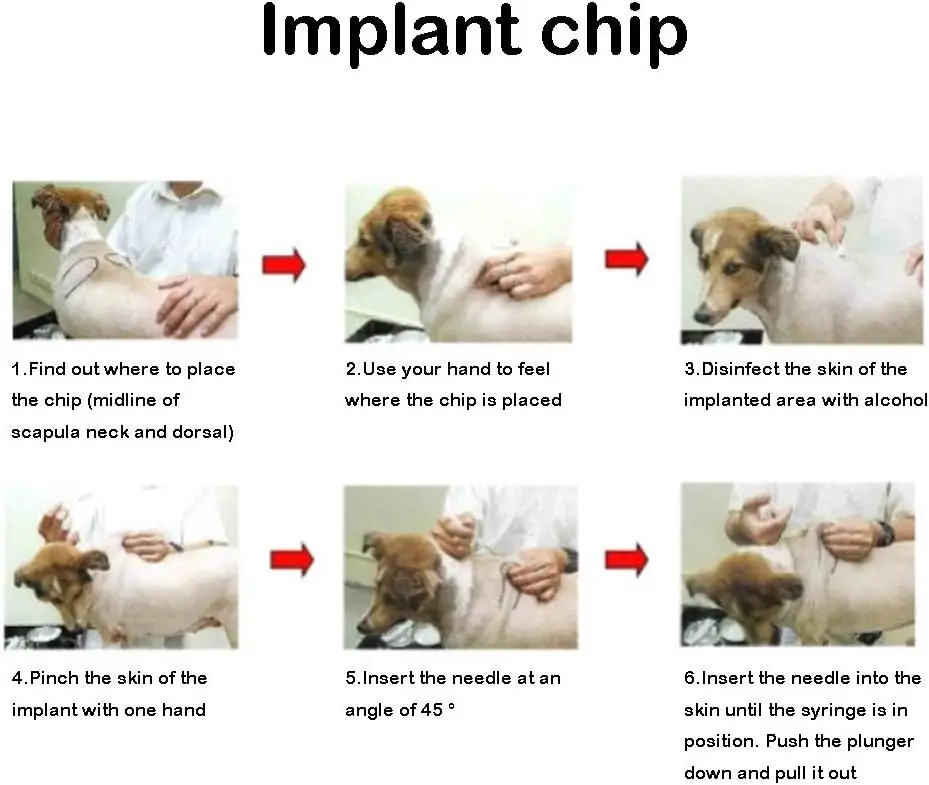 Implant chip

1.Find out where to place the chip (midline of scapula neck and dorsal)

2.Use your hand to feel where the chip is placed

3.Disinfect the skin of the implanted area with alcohol

4.Pinch the skin of the implant with one hand

5.Insert the needle at an angle of 45 °

6.Insert the needle into the skin until the syringe is in position. Push the plunger down and pull it out