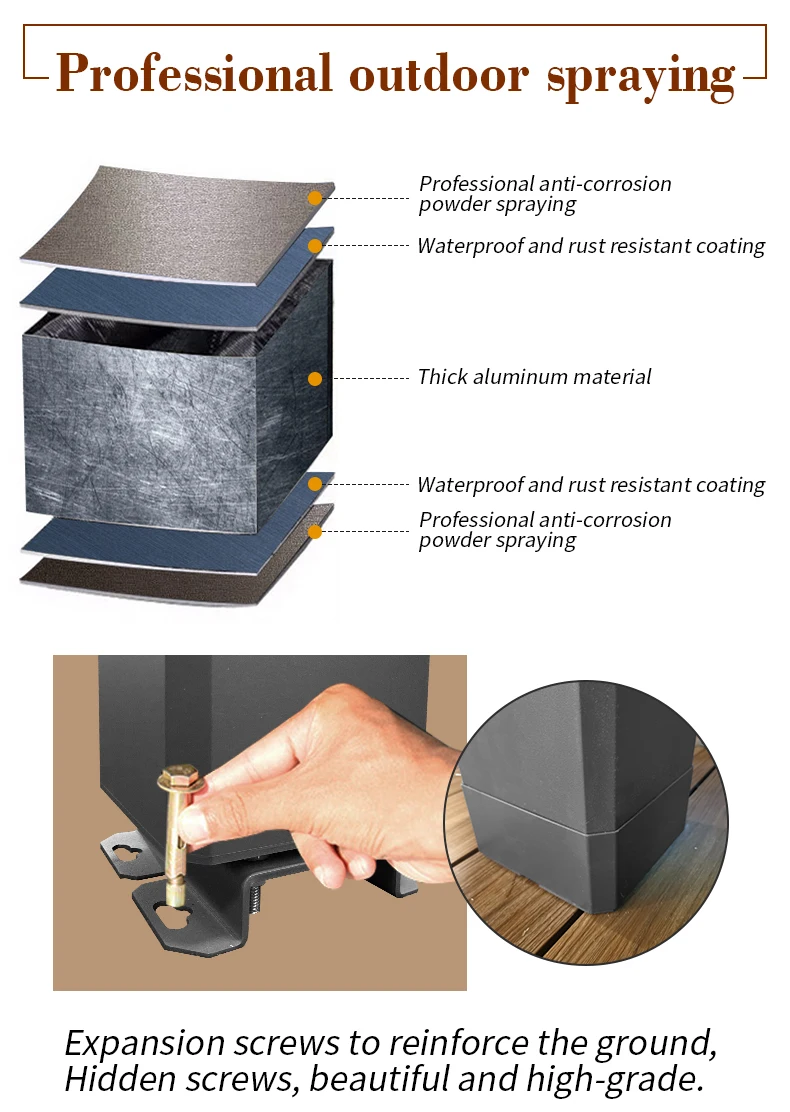 Professional outdoor spraying

Professional anti-corrosion powder spraying

Waterproof and rust resistant coating

Thick aluminum material

Waterproof and rust resistant coating

Professional anti-corrosion powder spraying

Expansion screws to reinforce the ground, Hidden screws, beautiful and high-grade.