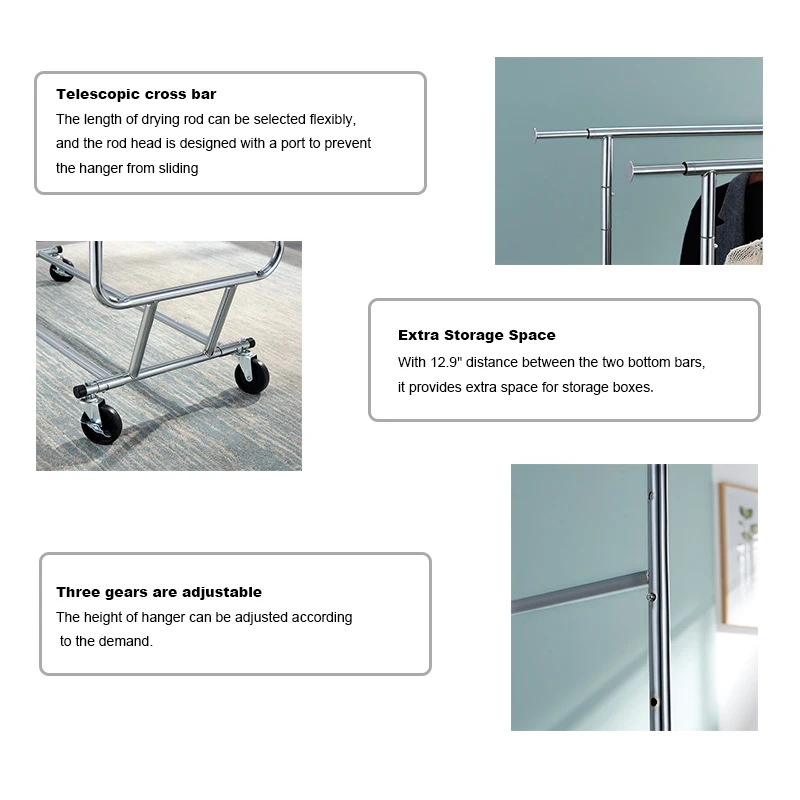 Telescopic cross bar
The length of drying rod can be selected flexibly, and the rod head is designed with a port to prevent the hanger from sliding

Extra Storage Space
With 12.9" distance between the two bottom bars, it provides extra space for storage boxes.

Three gears are adjustable
The height of hanger can be adjusted according to the demand.